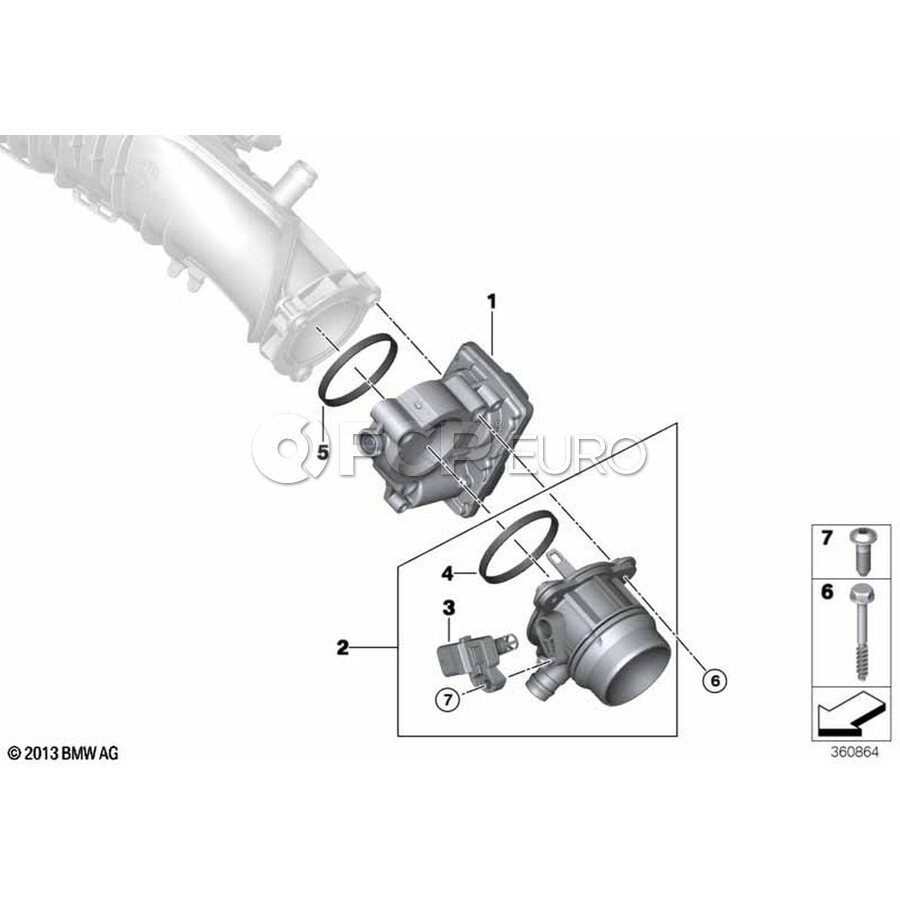 1

5

FCP EURO

4

3

2

7

6

7

6

© 2013 BMW AG

360864