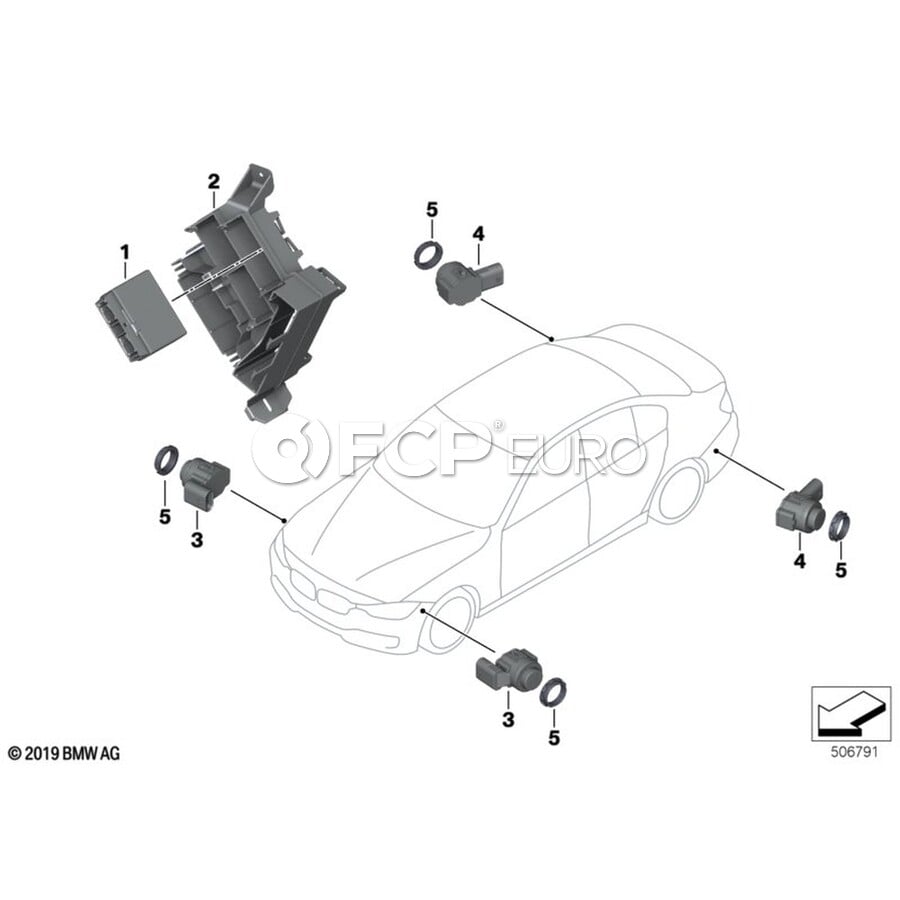 2
1
5
4
FCP® EURO
5
3
4
5
3
5
© 2019 BMW AG
506791