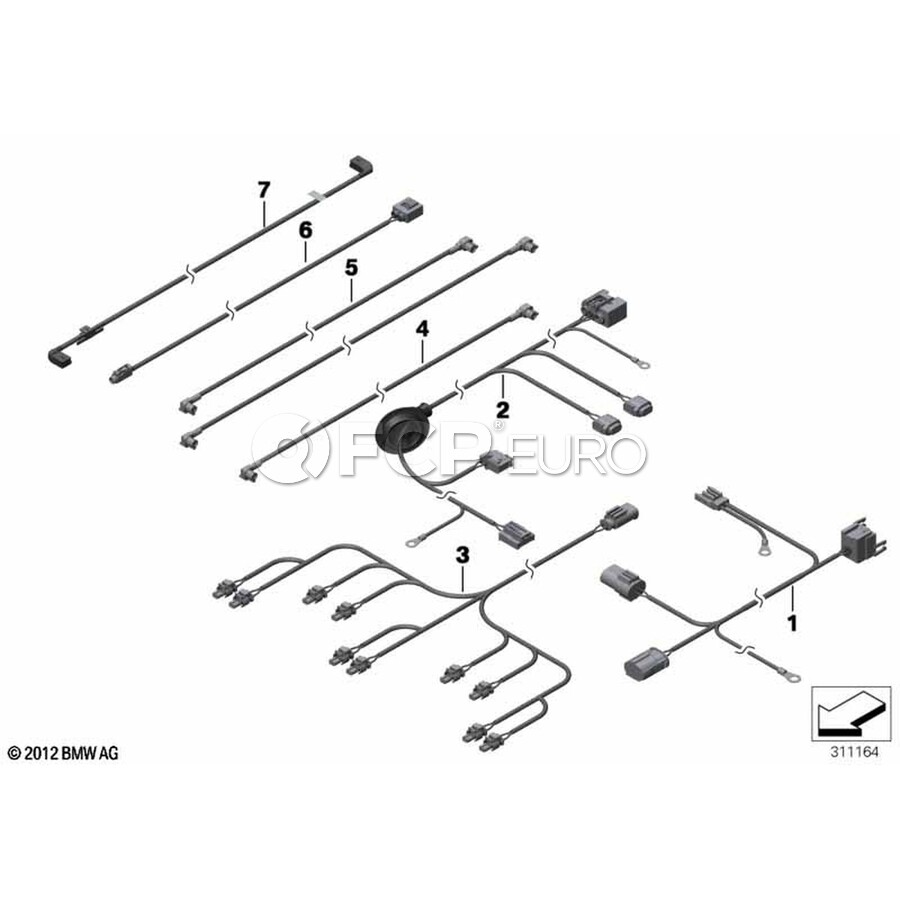 7
6
5
4
2
FCP EURO
3
1
© 2012 BMW AG
311164