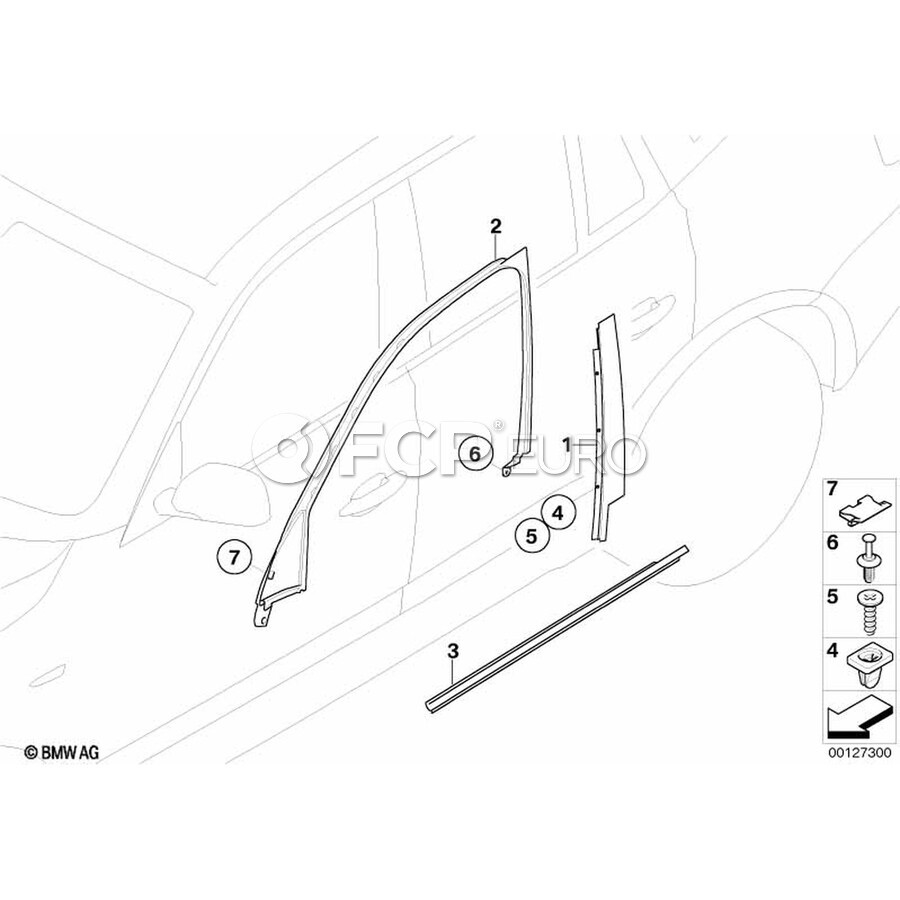 2
6
1
FCP EURO
4
5
7
3
7
6
5
4
© BMW AG
00127300