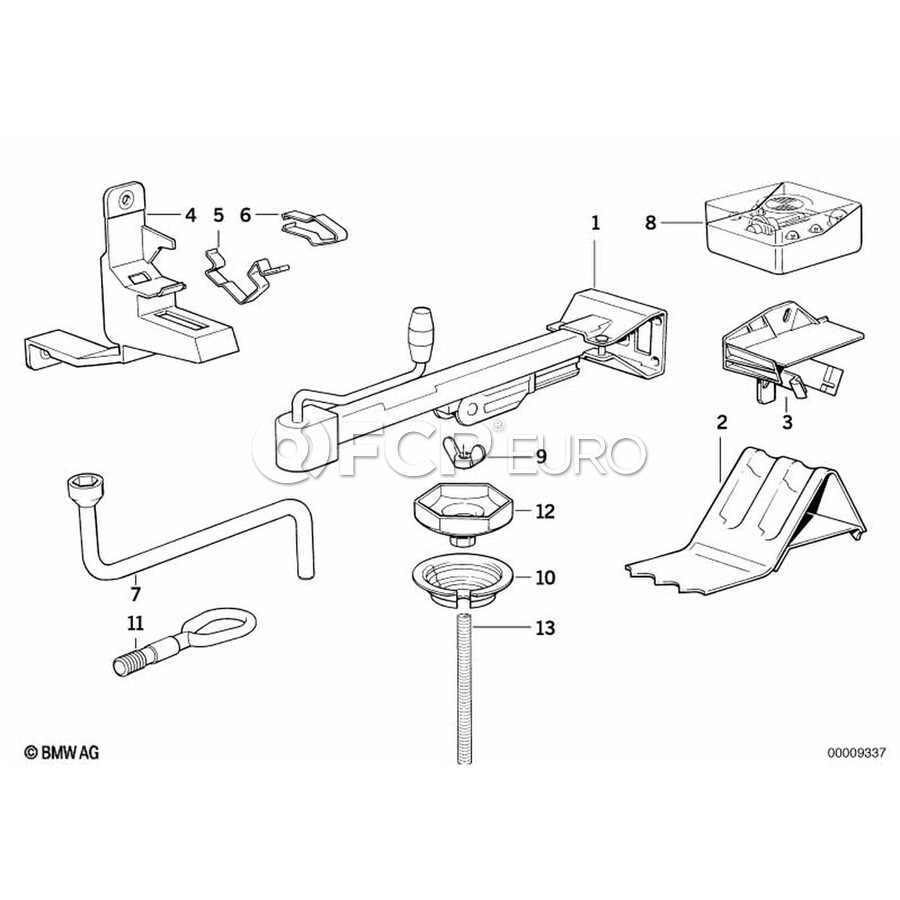 4
5
6
1
8
3
2
FCP EURO
9
12
10
13
7
11
© BMW AG
00009337