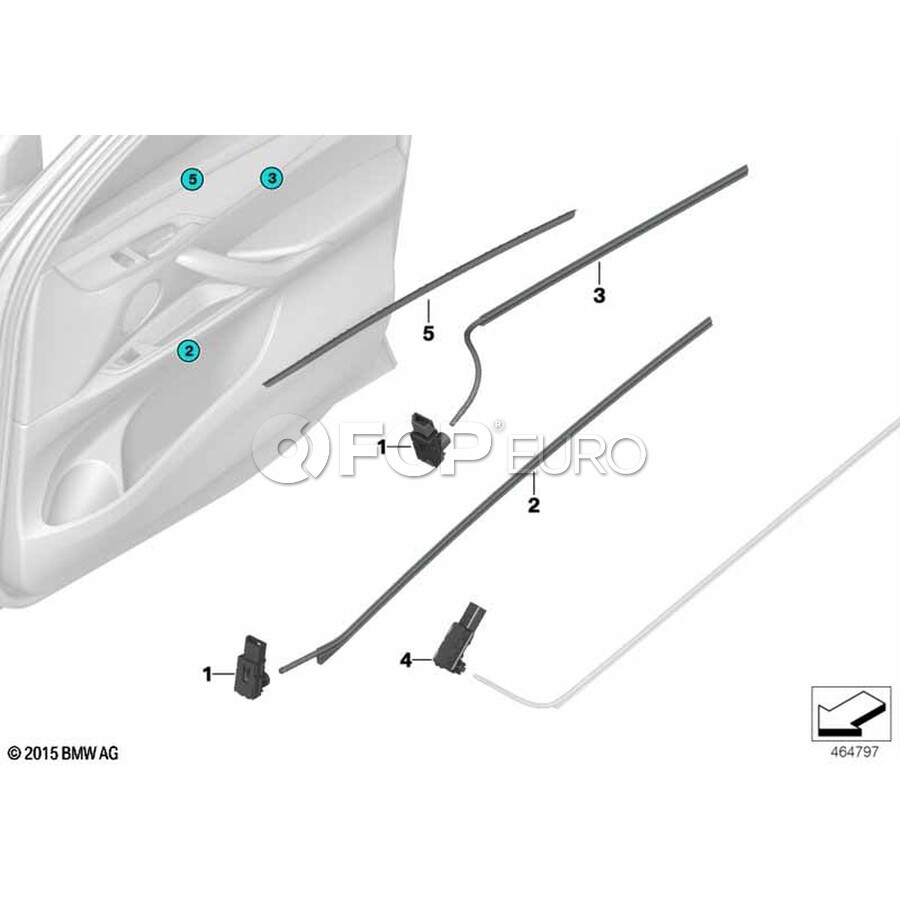 5
3
2
3
5
1
FCP EURO
2
1
4
© 2015 BMW AG
464797