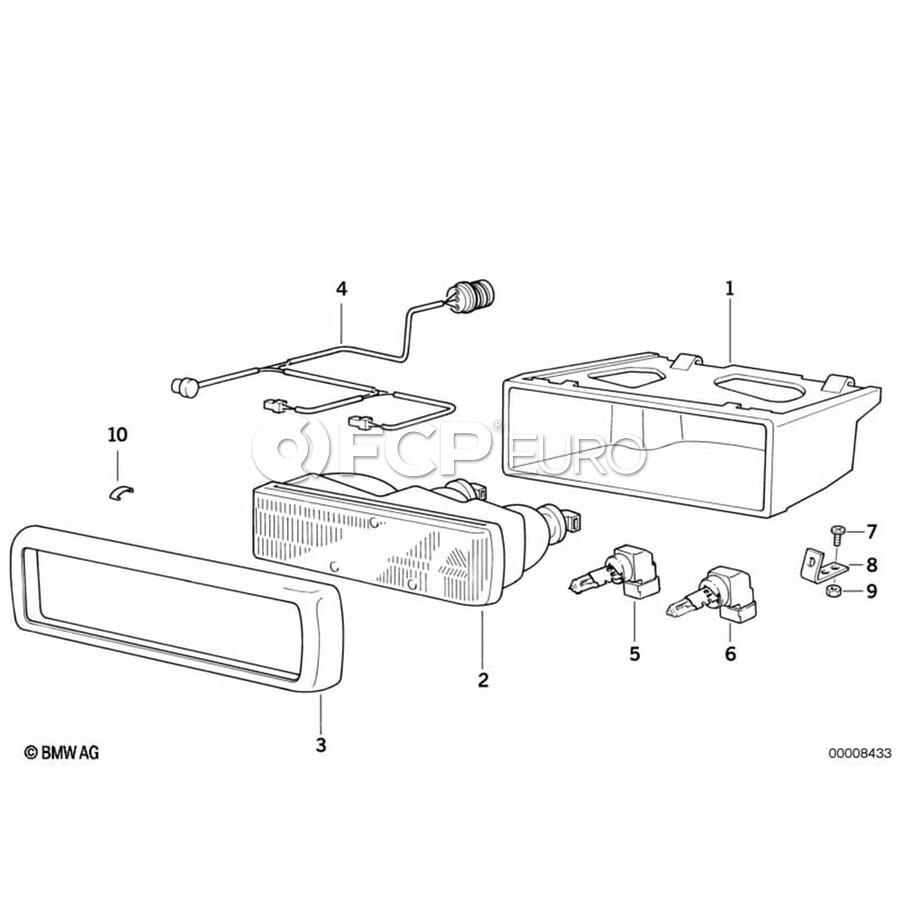 4

1

10

FCP EURO

7

8

9

5

6

2

3

© BMW AG

00008433