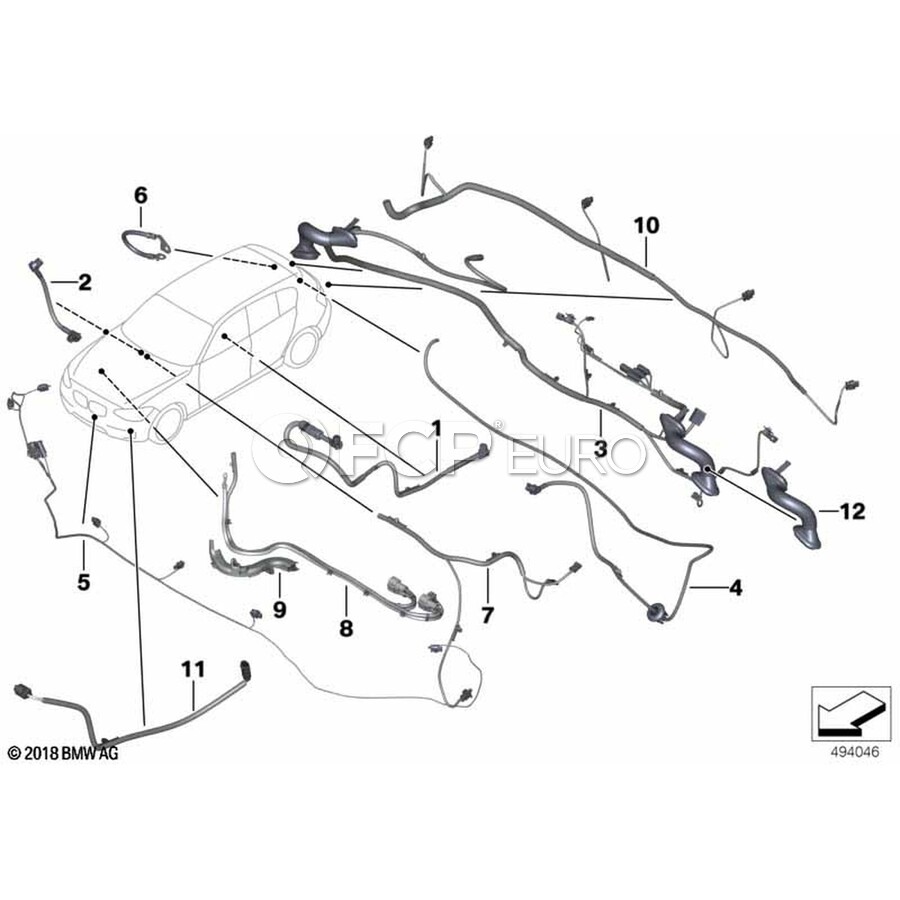 6
2
10
1
3
FCP EURO
12
5
9
8
7
4
11
© 2018 BMW AG
494046