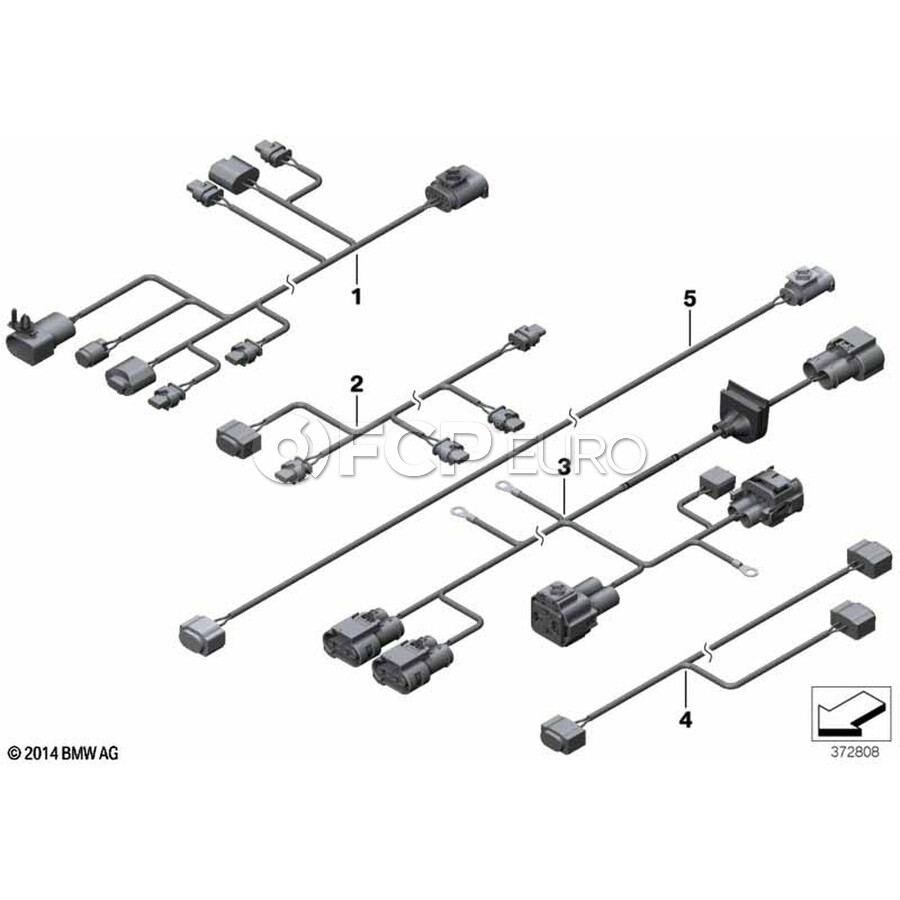 1

5

2

FCP EURO

3

4

© 2014 BMW AG

372808