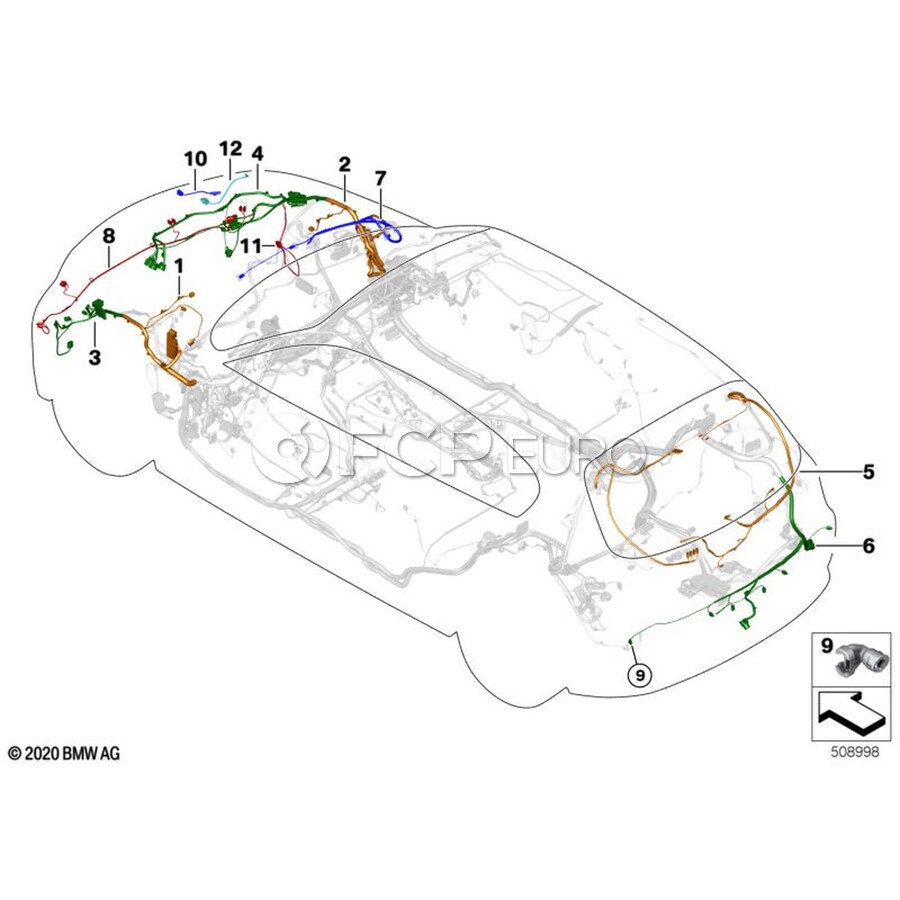 10
12
4
2
7
8
11
1
3
FCP EURO
5
6
9
9
© 2020 BMW AG
508998