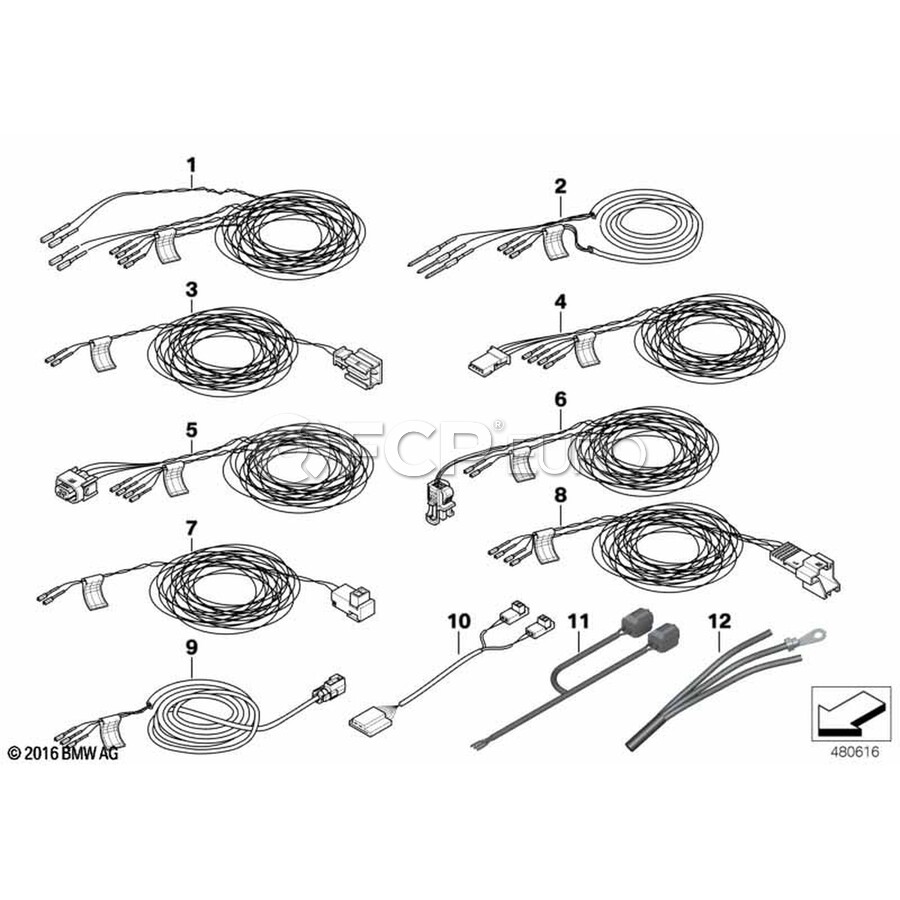 1
2
3
4
5
6
FCP euro
7
8
9
10
11
12
© 2016 BMW AG
480616