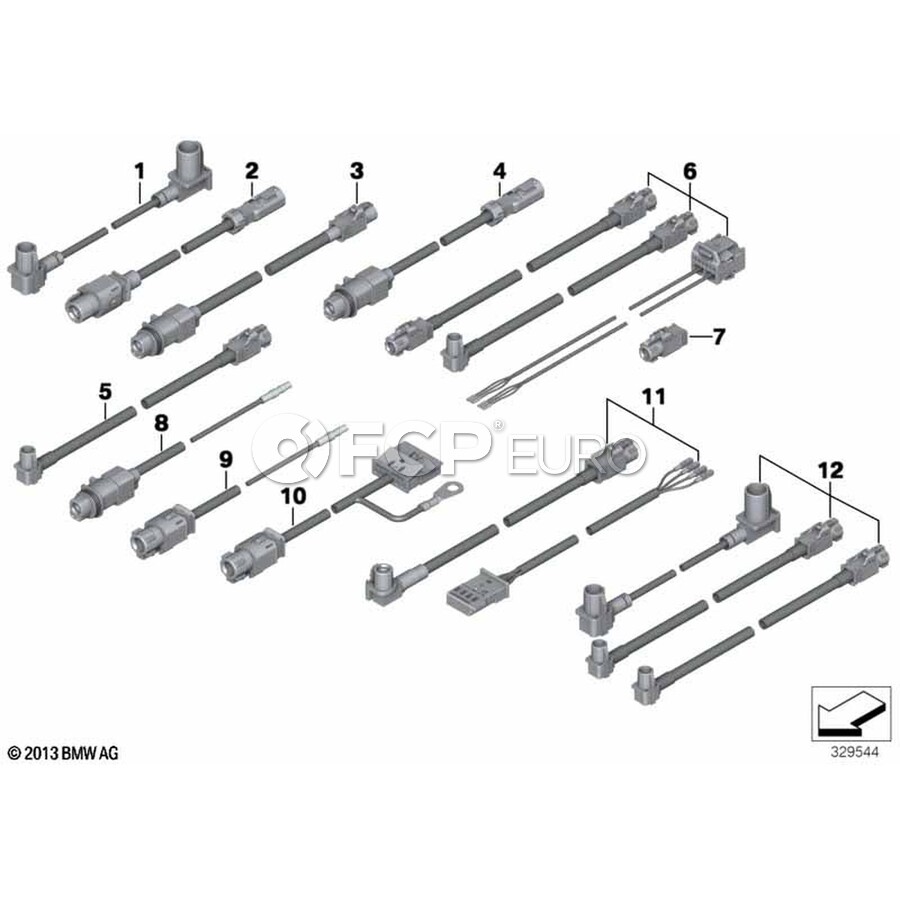 1
2
3
4
6
7
5
8
9
10
11
12
FCP EURO
© 2013 BMW AG
329544