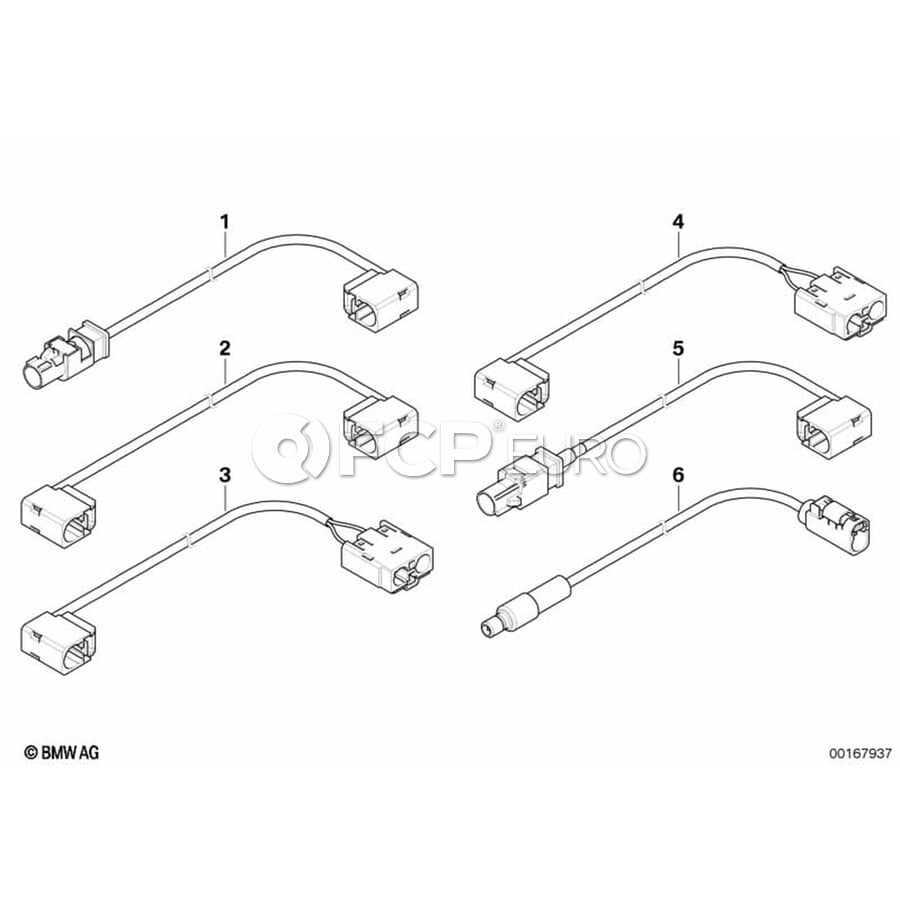 1
2
3
4
5
6
FCP EURO
© BMW AG
00167937