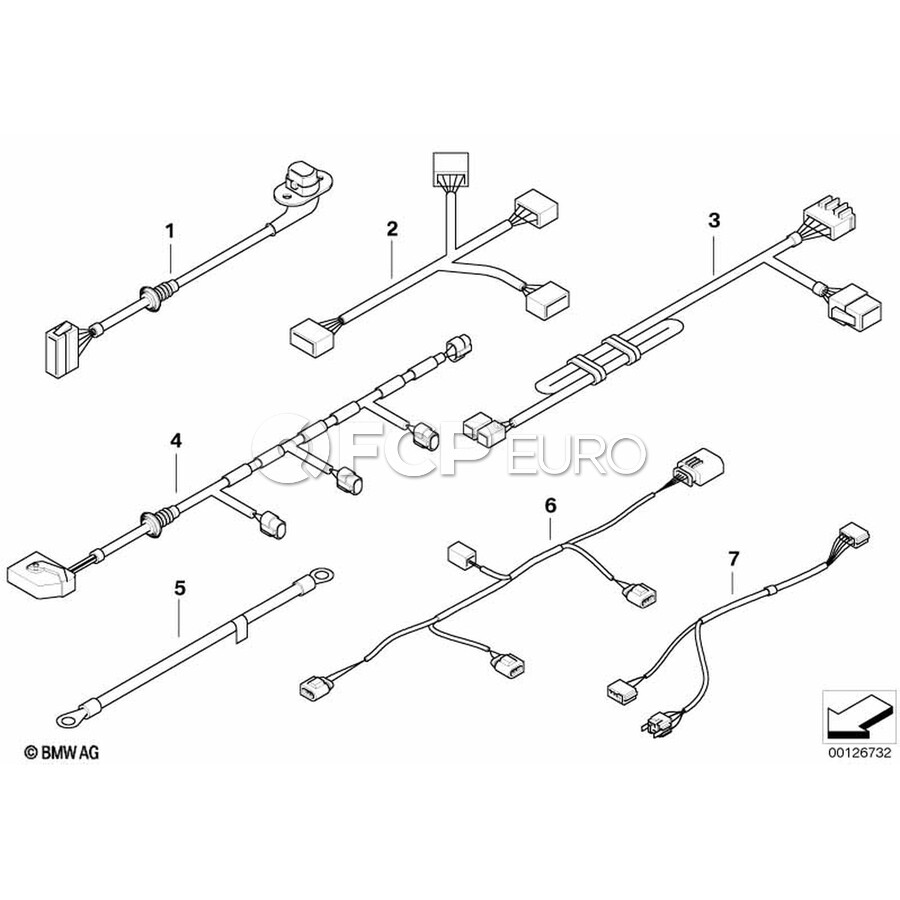 1
2
3
4
FCP EURO
5
6
7
© BMW AG
00126732