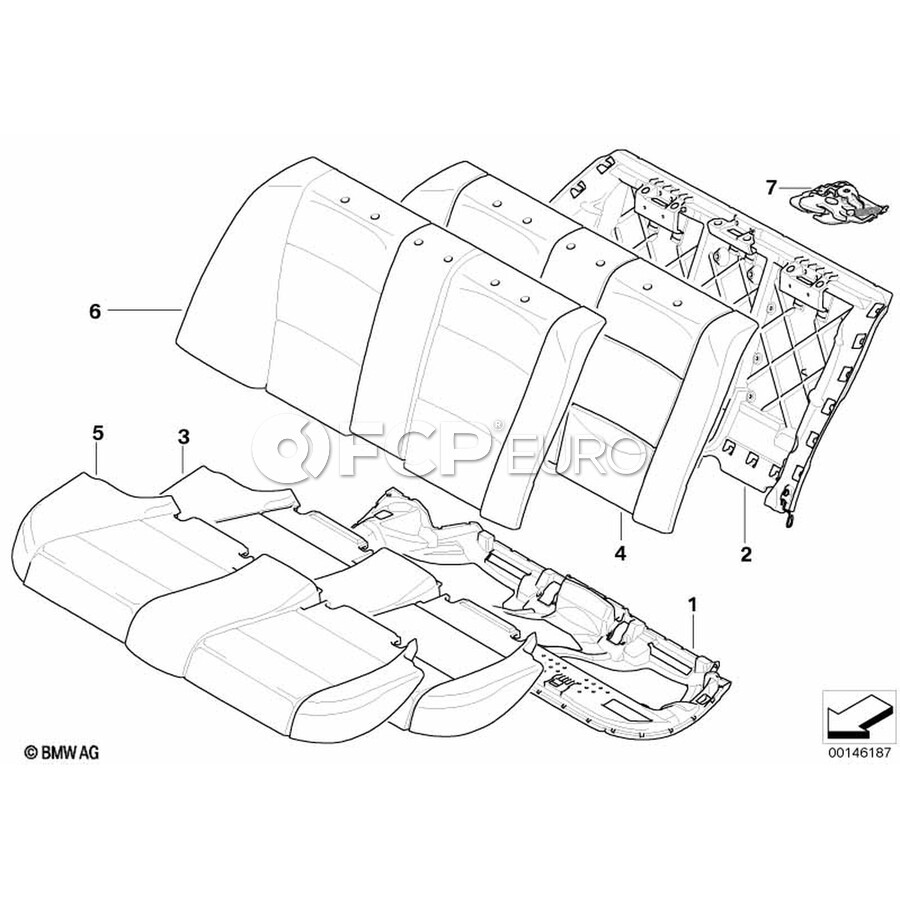 7

6

5

3

FCP EURO

4

2

1

© BMW AG

00146187