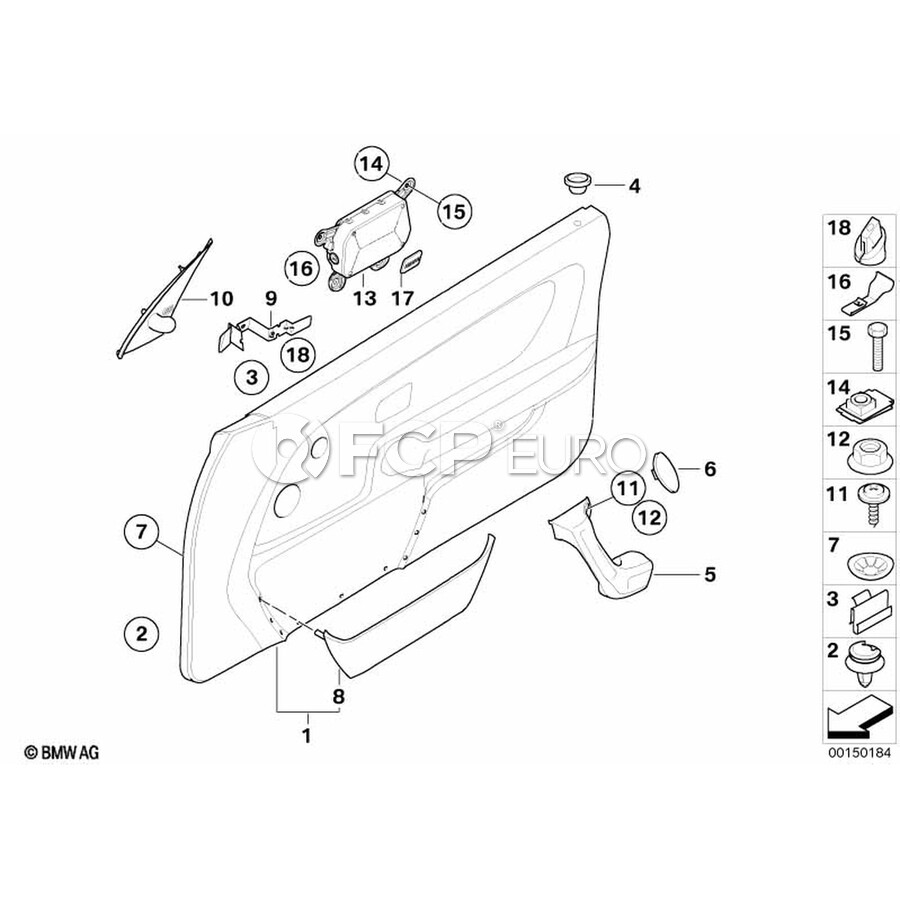 14
15
4
16
13
17
10
9
18
3
FCP EURO
6
11
12
7
5
2
8
1
© BMW AG
18
16
15
14
12
11
7
3
2
00150184