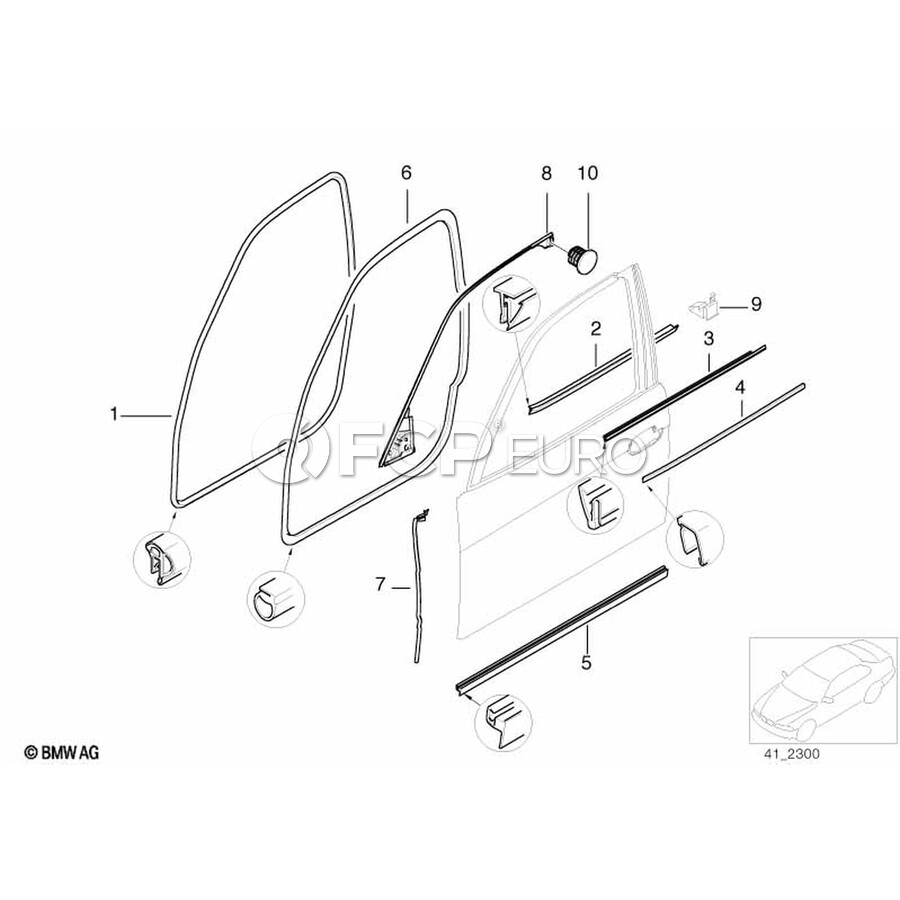 6
8
10
9
2
3
4
1
FCP EURO
7
5
© BMW AG
41_2300