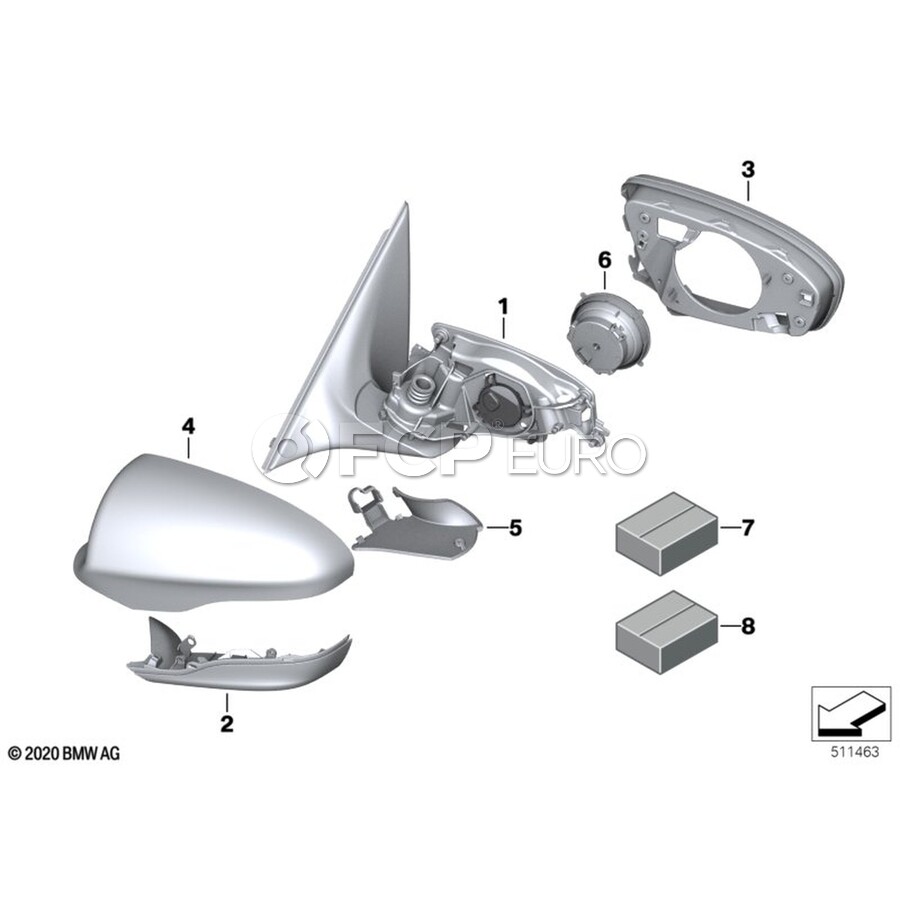 3

6

1

4

FCP EURO

5

7

8

2

© 2020 BMW AG

511463