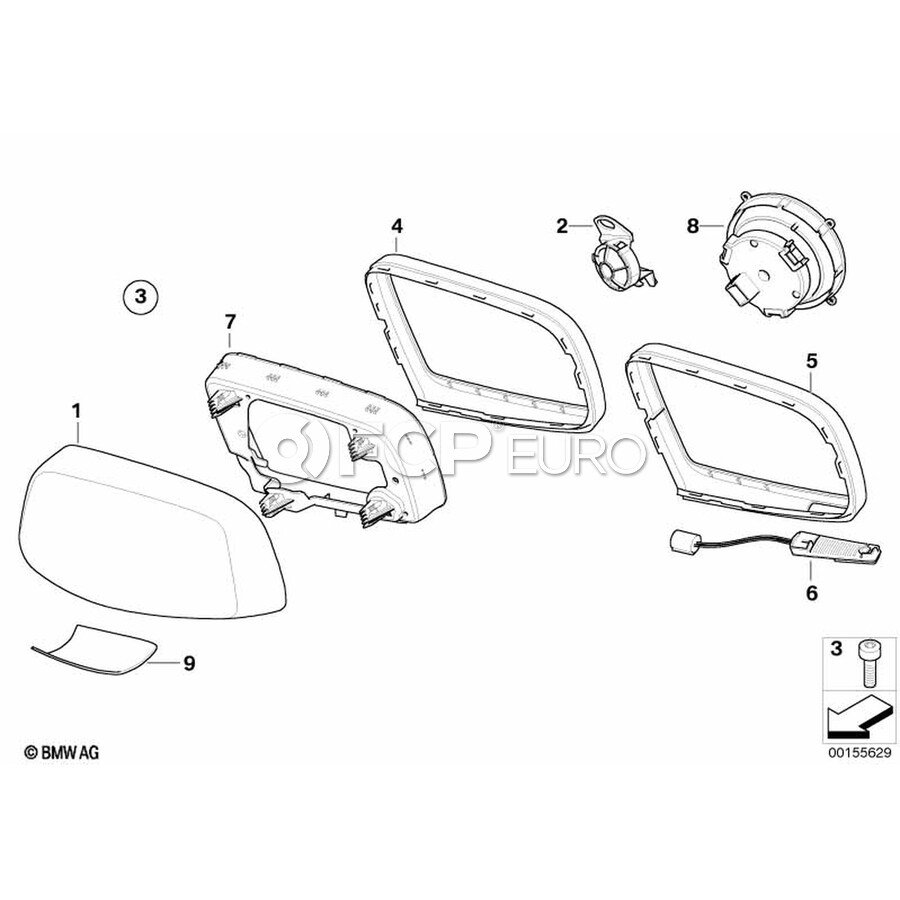 4
2
8
3
7
5
1
FCP EURO
6
9
3
© BMW AG
00155629