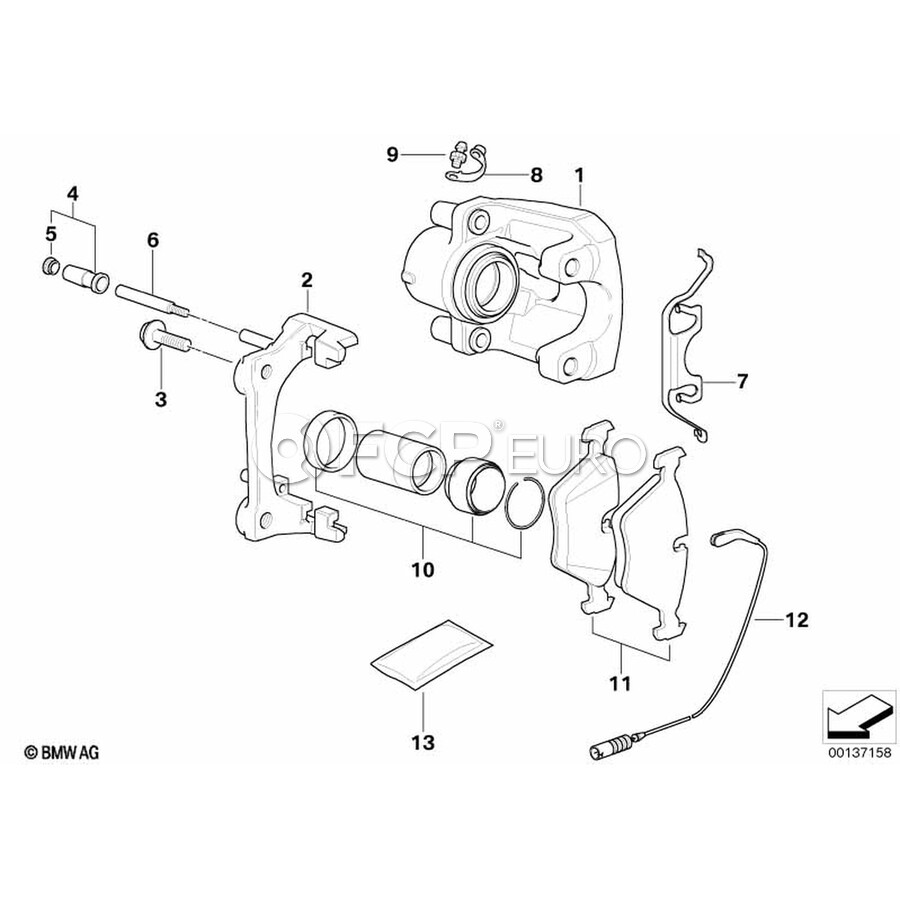 9
8
1
4
5
6
2
3
7
FCP EURO
10
12
11
13
© BMW AG
00137158