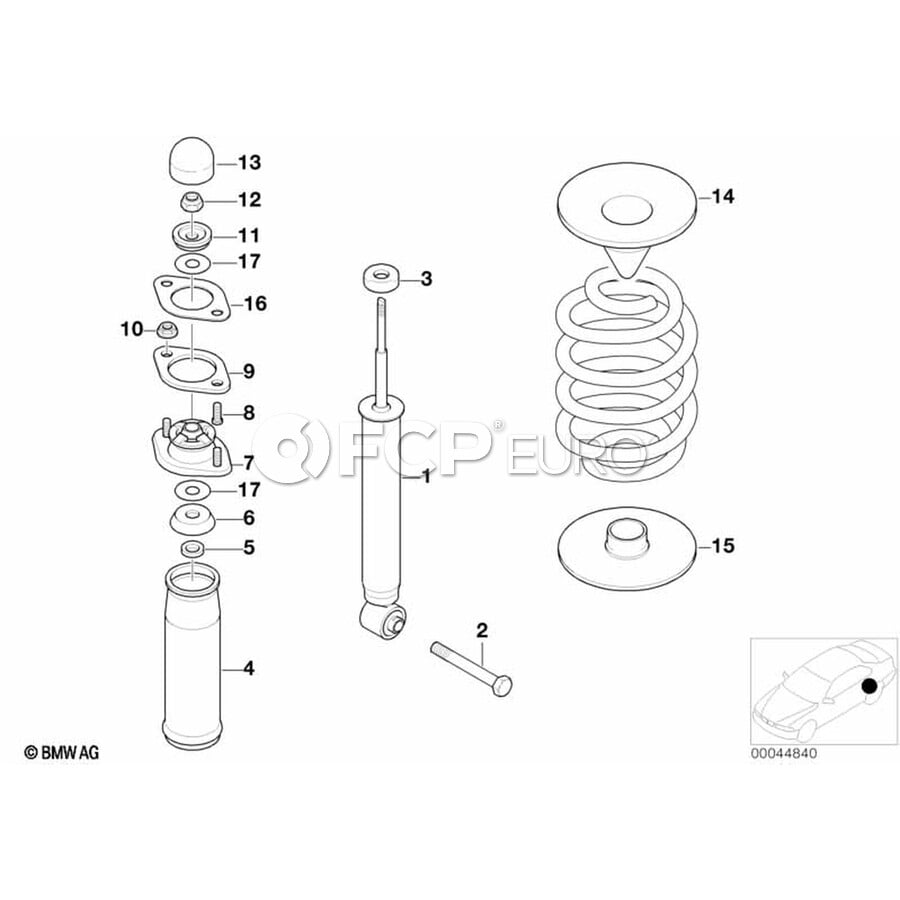 13
12
11
17
16
10
9
8
7
17
6
5
4
3
1
2
14
15
FCP EURO
© BMW AG
00044840