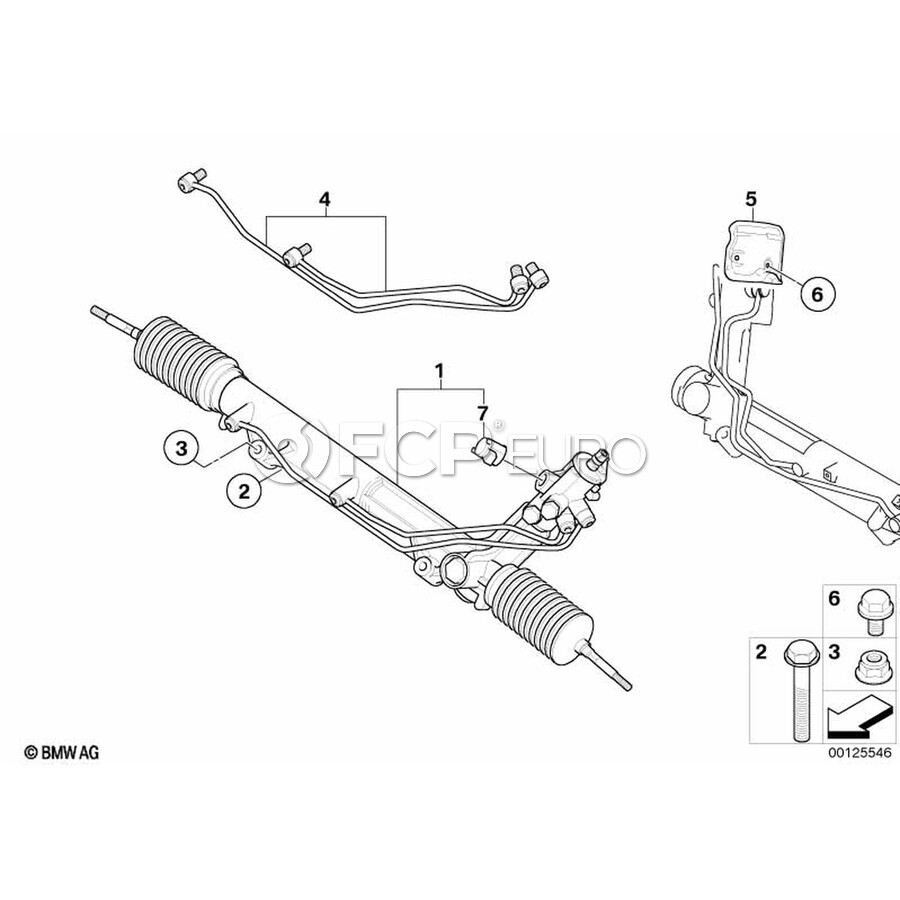 4

5

6

1

7

3

2

FCP EURO

6

2

3

© BMW AG

00125546