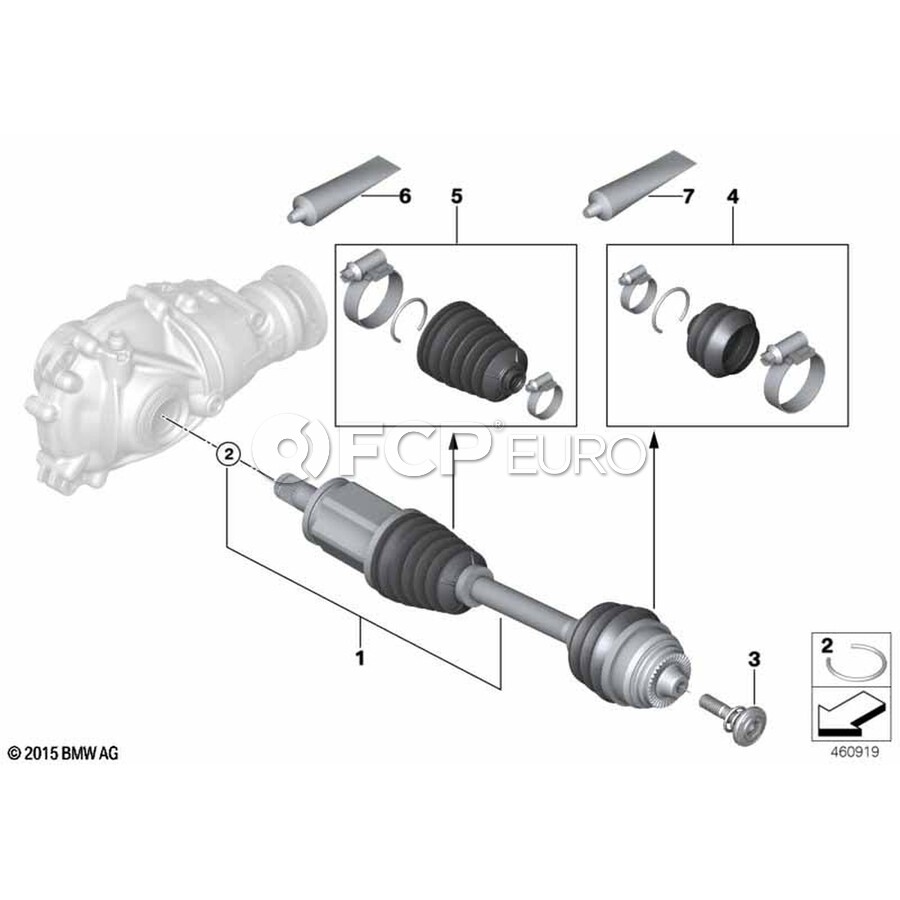 6
5
7
4
FCP EURO
2
1
3
2
© 2015 BMW AG
460919