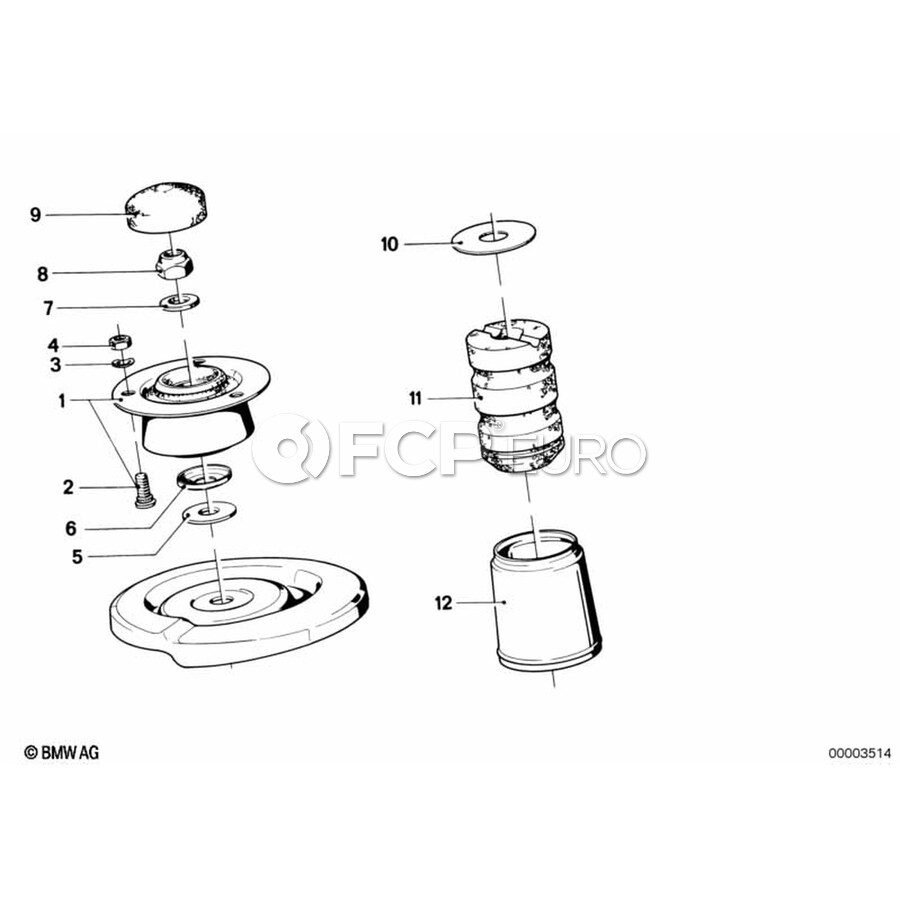 9
8
7
4
3
1
2
6
5
10
11
12
FCP EURO
© BMW AG
00003514