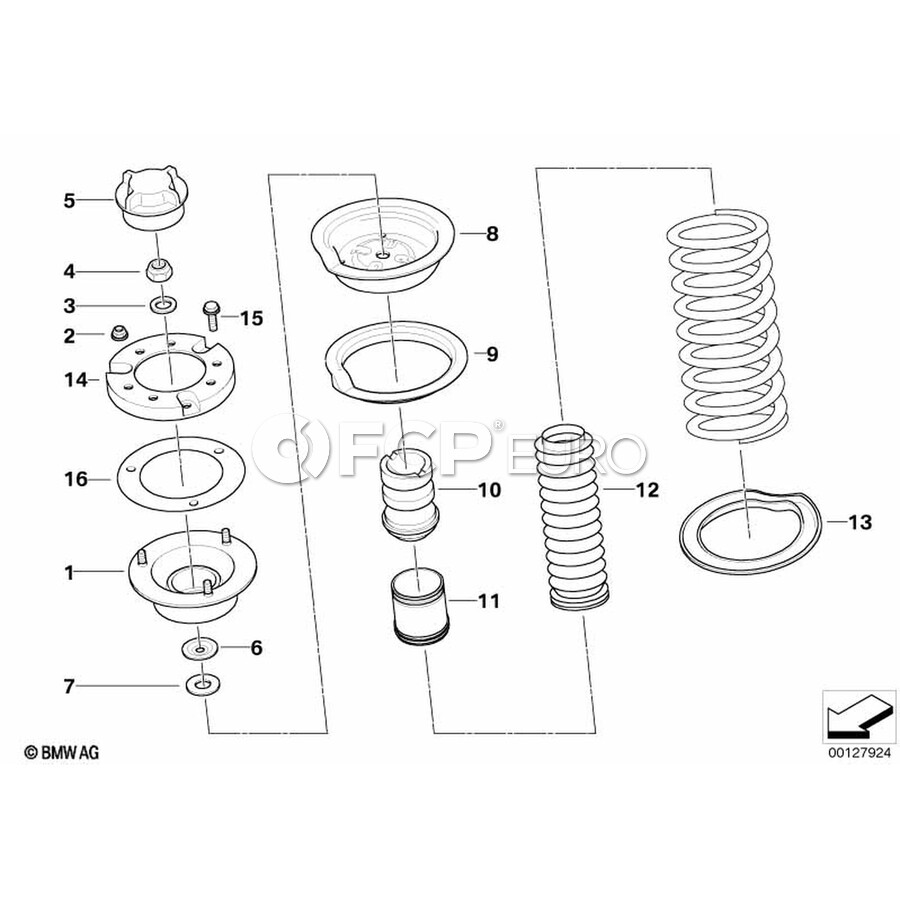 5
4
3
15
2
14
16
1
6
7
8
9
10
11
12
13
FCP EURO
© BMW AG
00127924