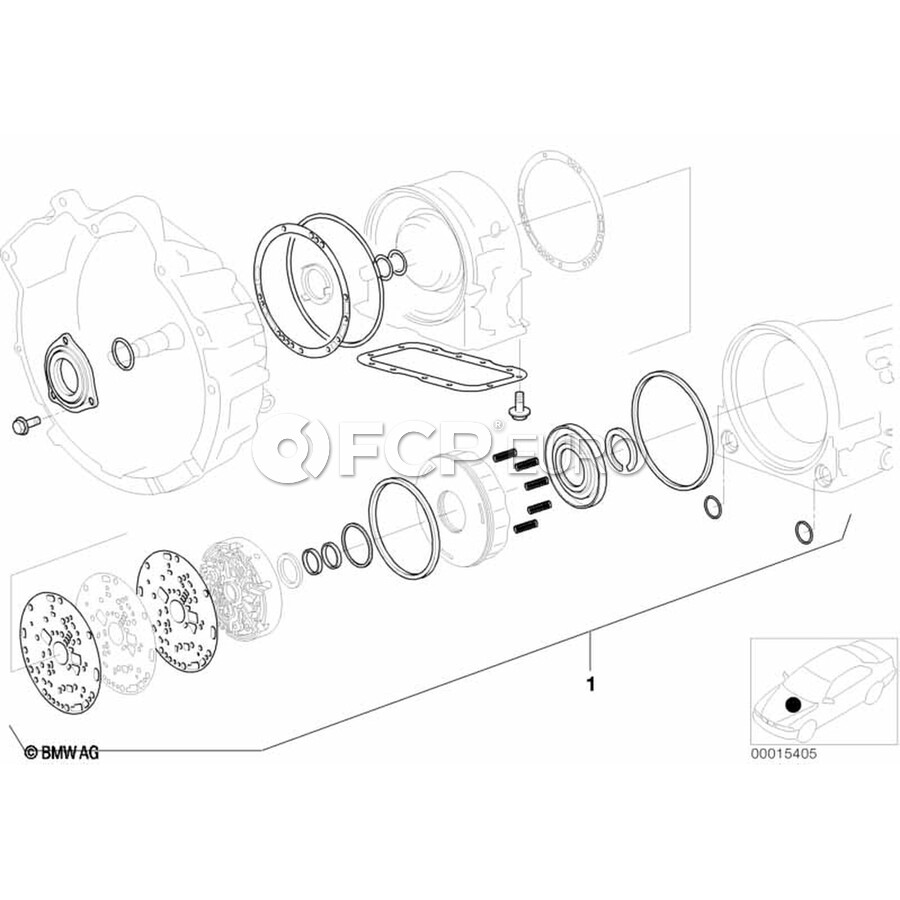 FCP EURO

1

© BMW AG

00015405