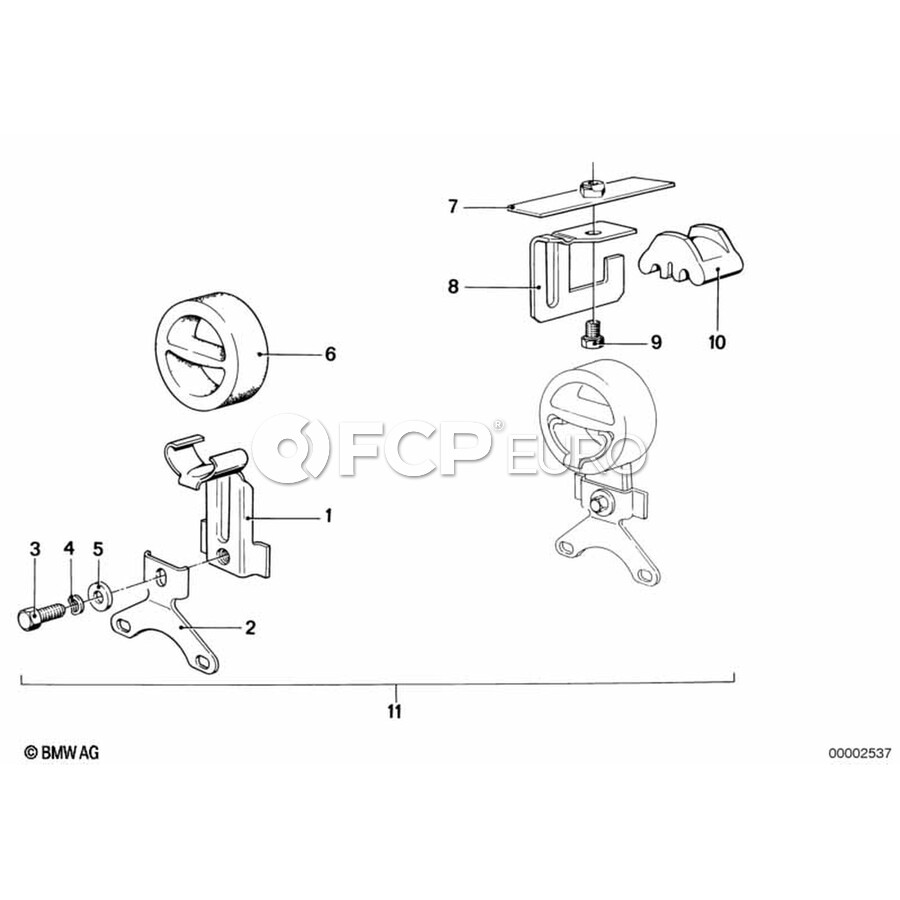 7
8
9
10
6
FCP EURO
1
3
4
5
2
11
© BMW AG
00002537