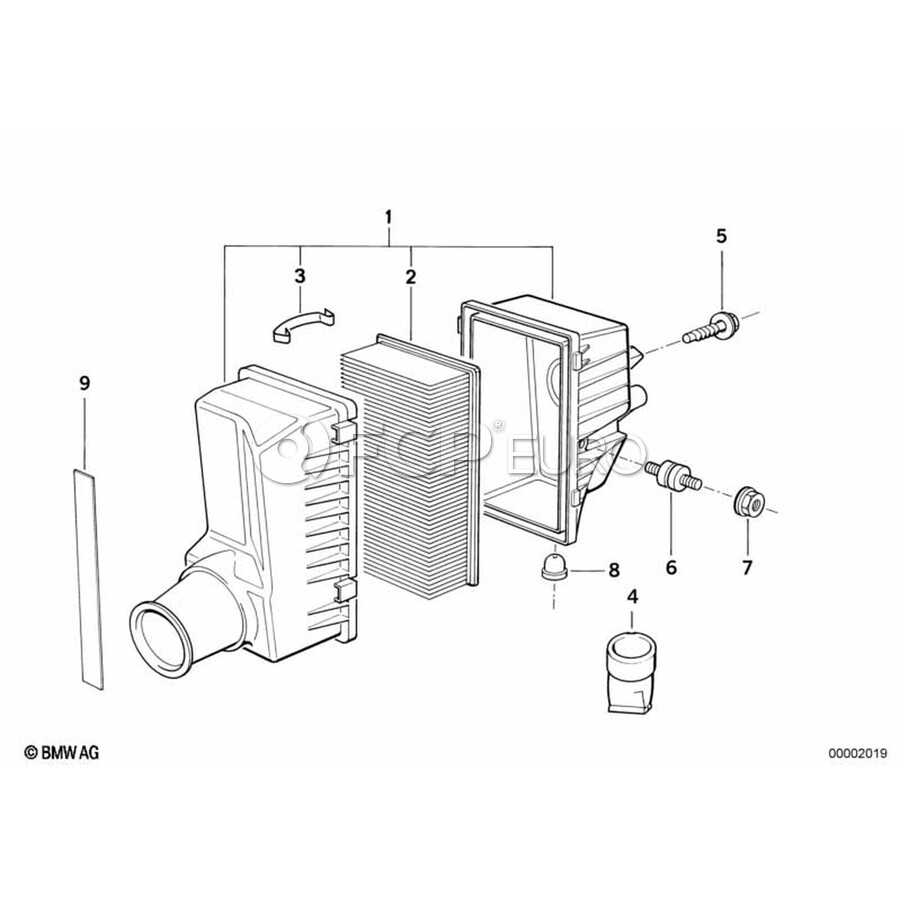 1
3
2
5
9
FCP EURO
6
7
8
4
© BMW AG
00002019