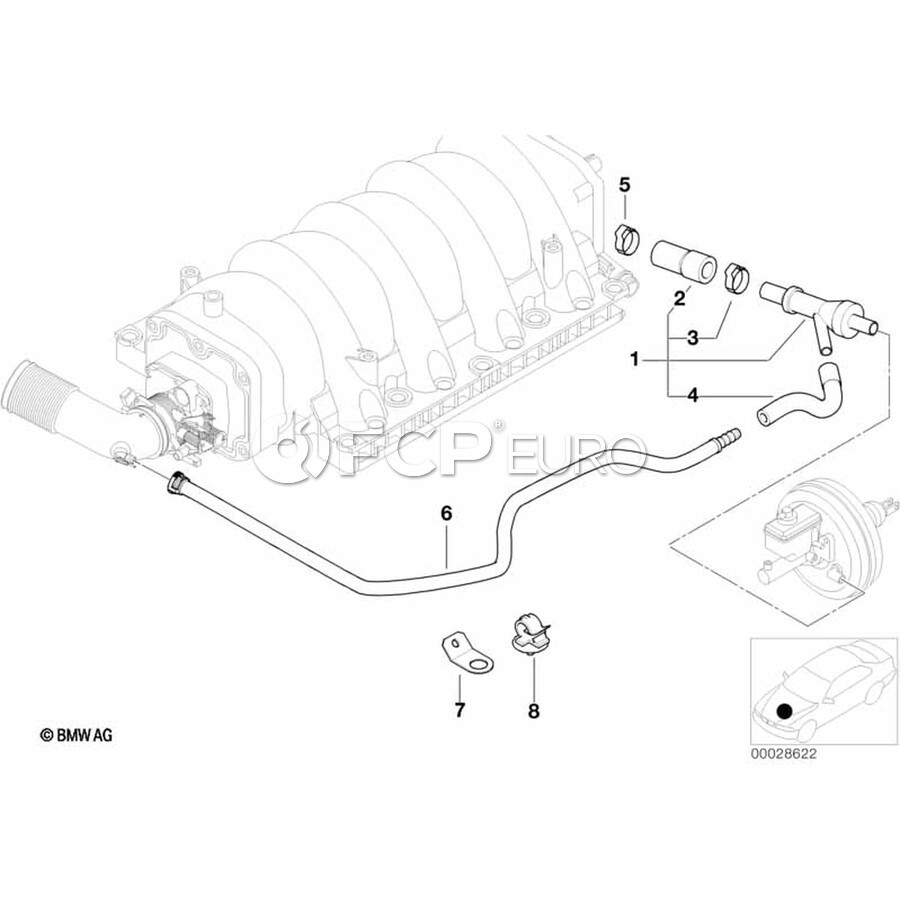 5
2
3
1
4
FCP EURO
6
7
8
© BMW AG
00028622