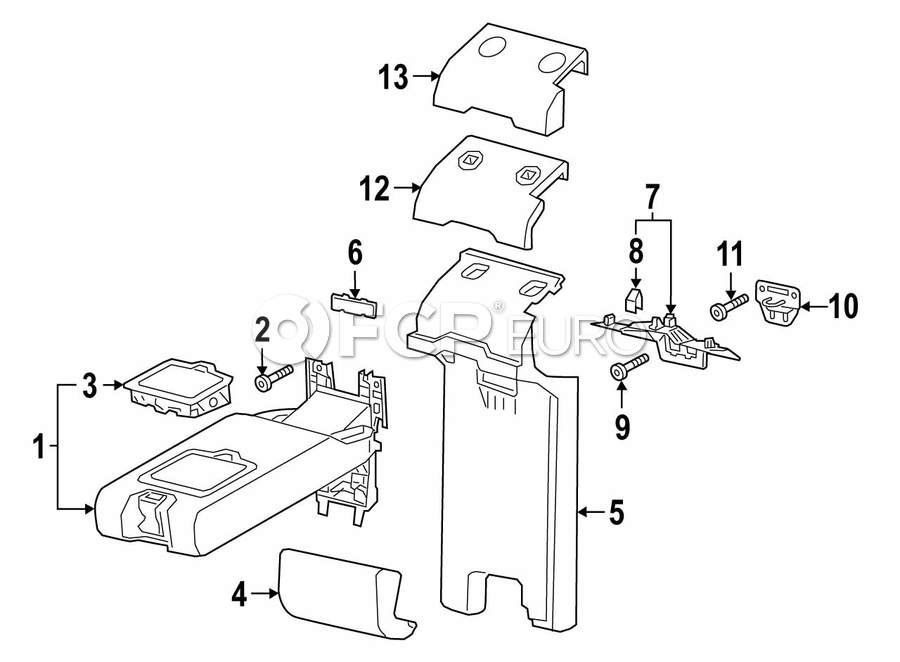 13

12

7

6

8

11

10

2

FCP EURO

3

9

1

5

4