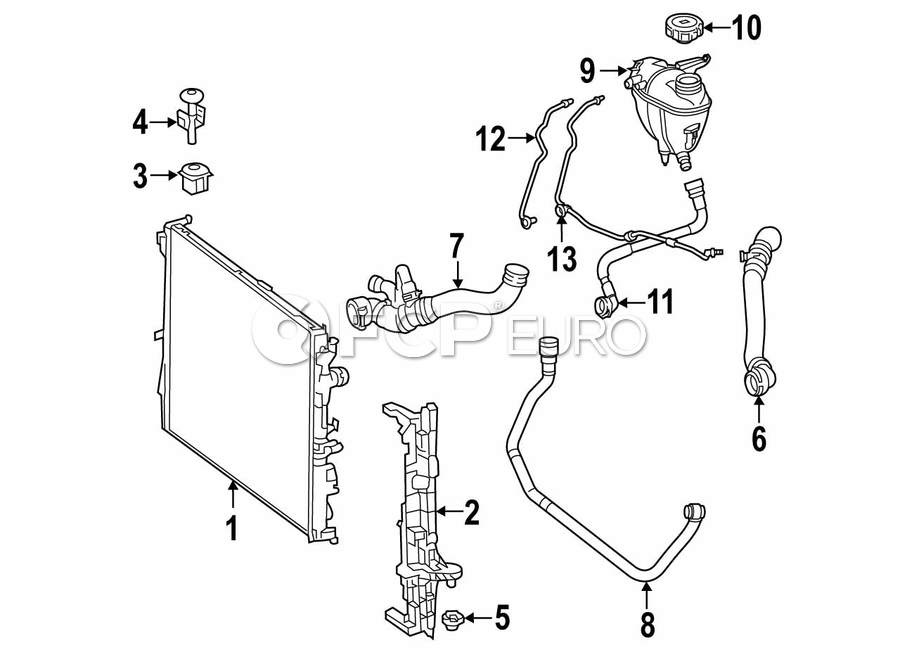 10
9
4
12
3
7
13
11
FCP EURO
6
2
1
5
8