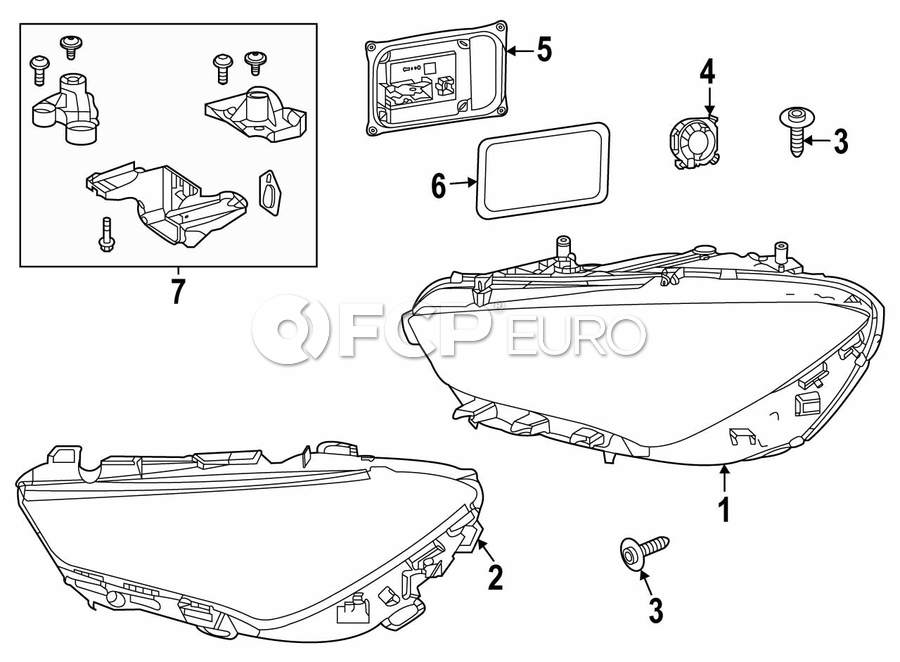 5
4
3
6
7
FCP EURO
1
2
3