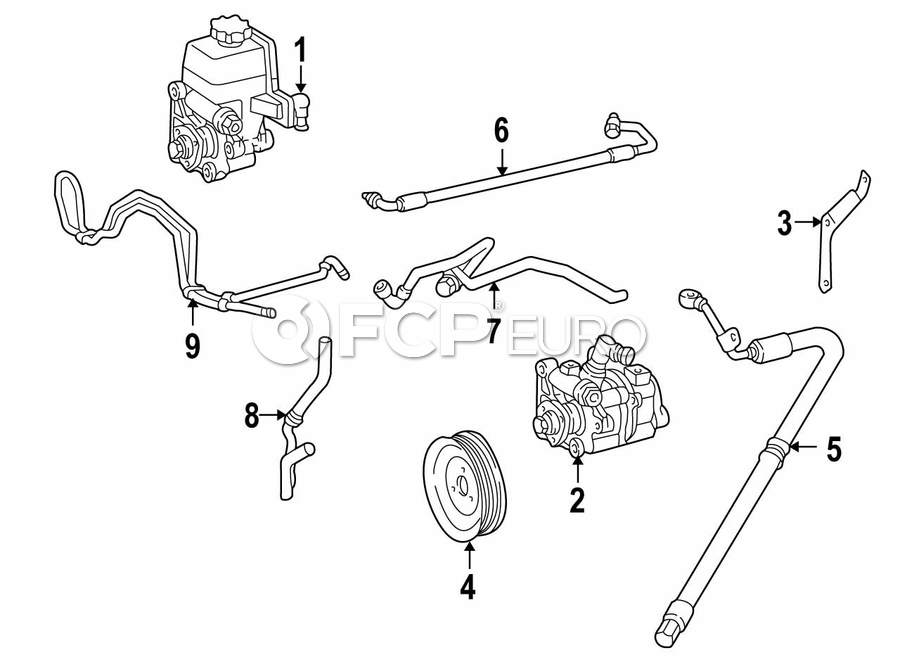 1
6
3
9
7
FCP EURO
8
5
2
4