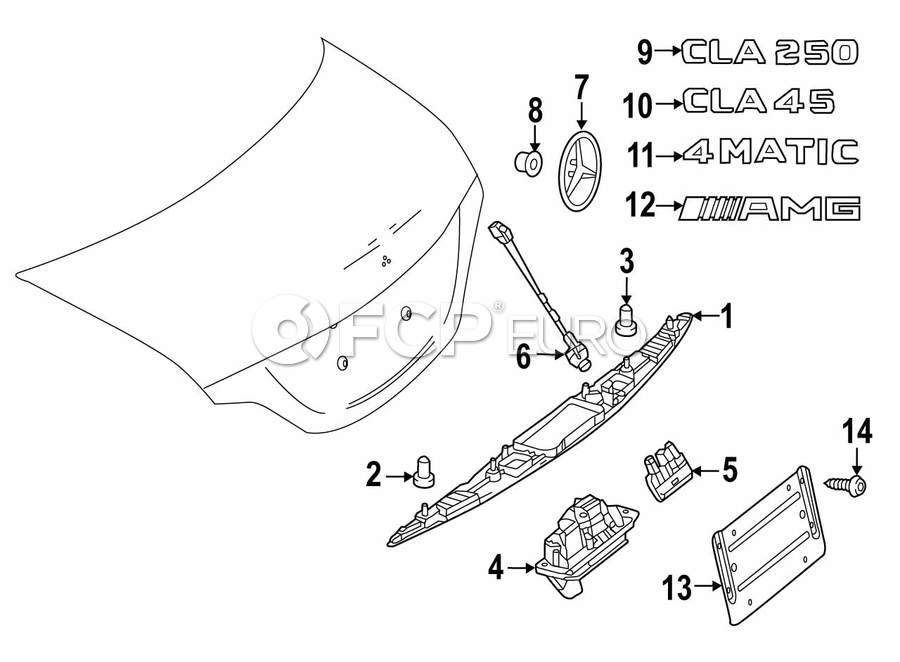 9 CLA 250
10 CLA 45
11 4MATIC
12 AMG
8
7
3
1
6
FCP EURO
2
5
14
4
13