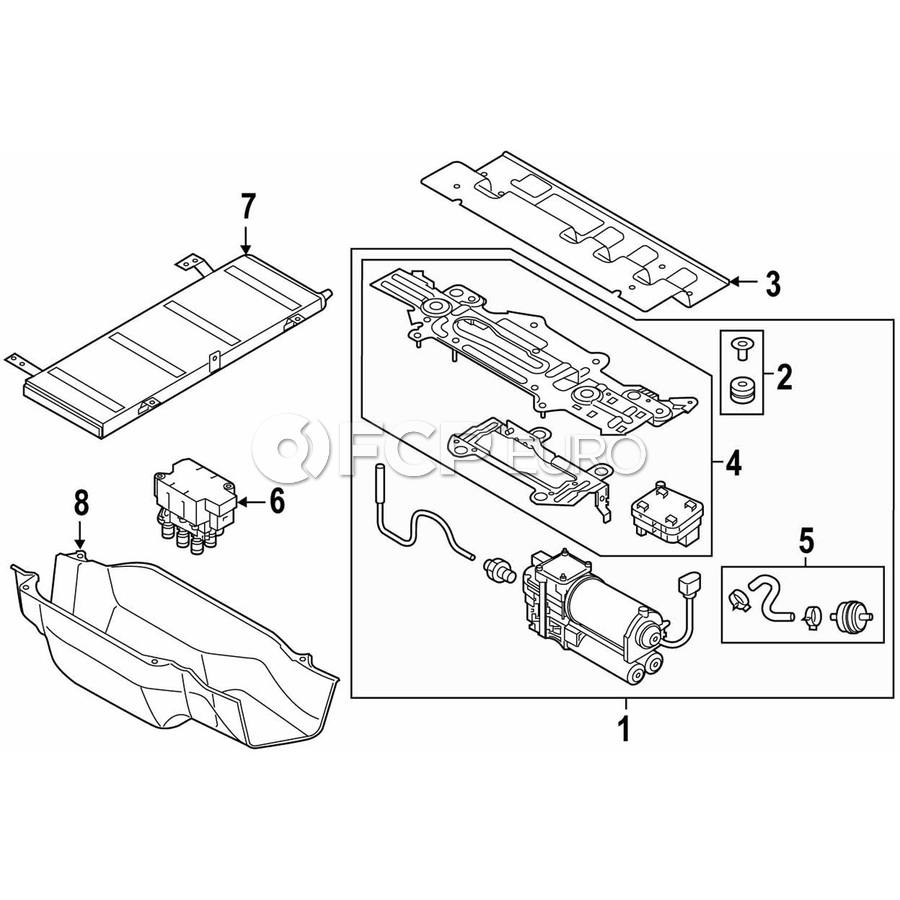 7
3
2
FCP EURO
4
6
8
5
1