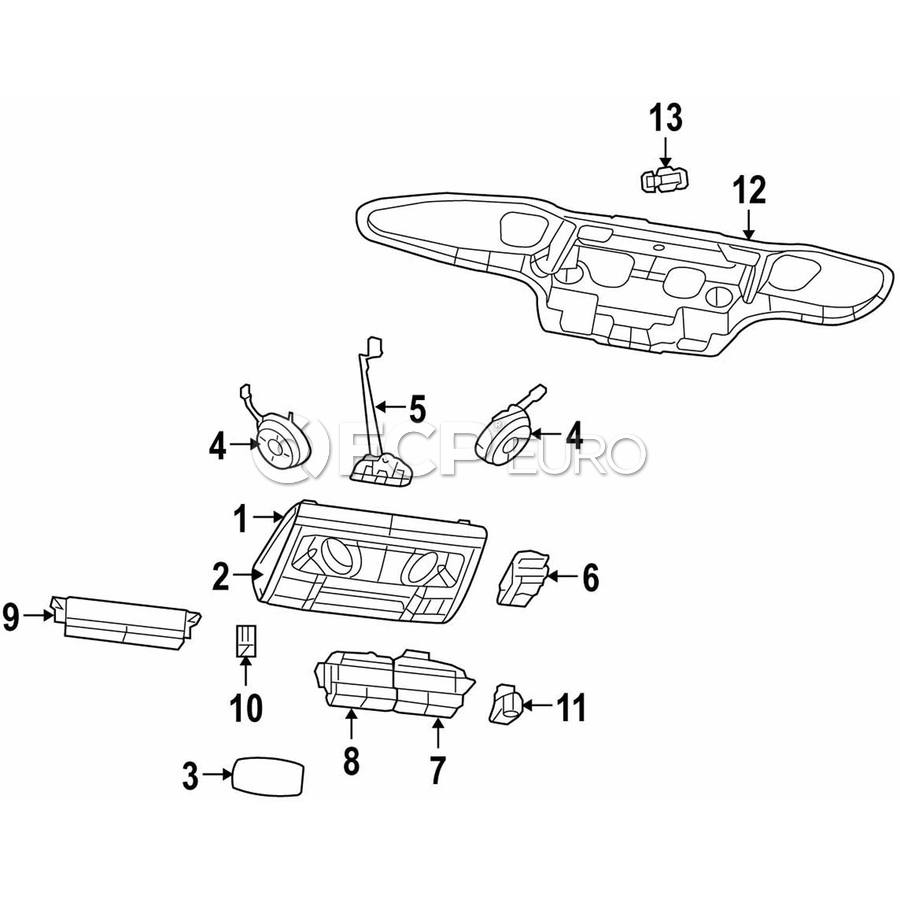 13
12
5
4
4
ECP EURO
1
2
6
9
10
11
8
7
3