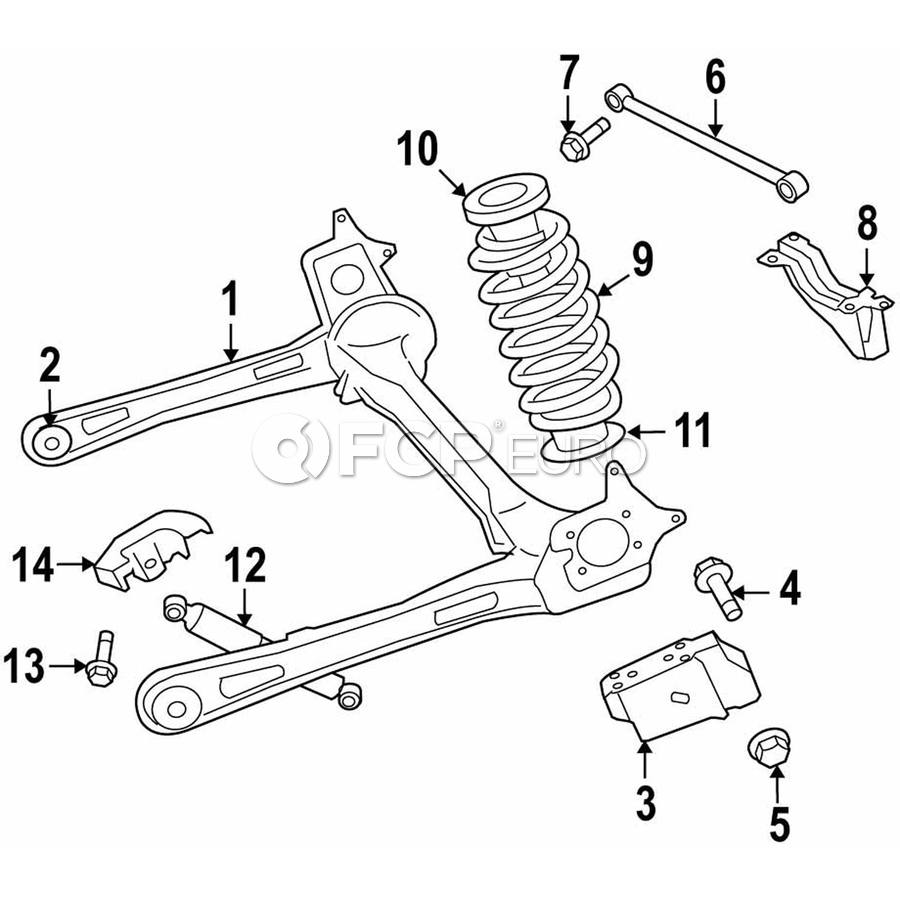 7
6
10
8
9
1
2
11
FCP EURO
14
12
4
13
3
5