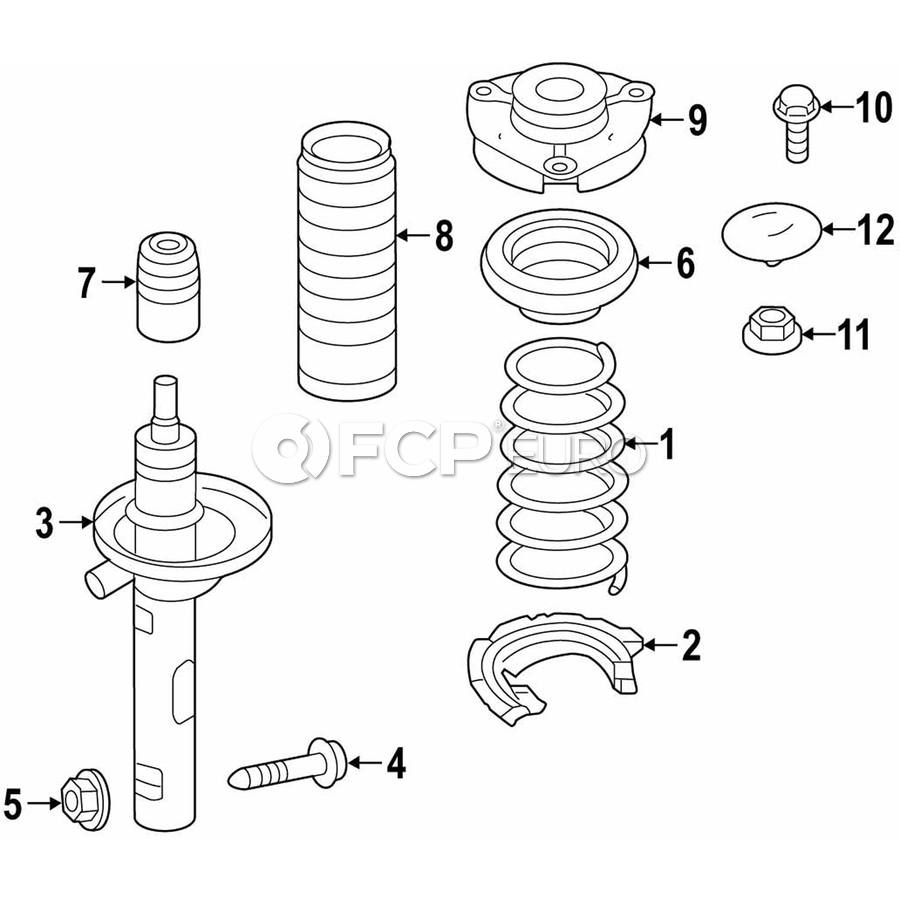 9
10
8
12
7
6
11
FCP EURO
1
3
2
4
5