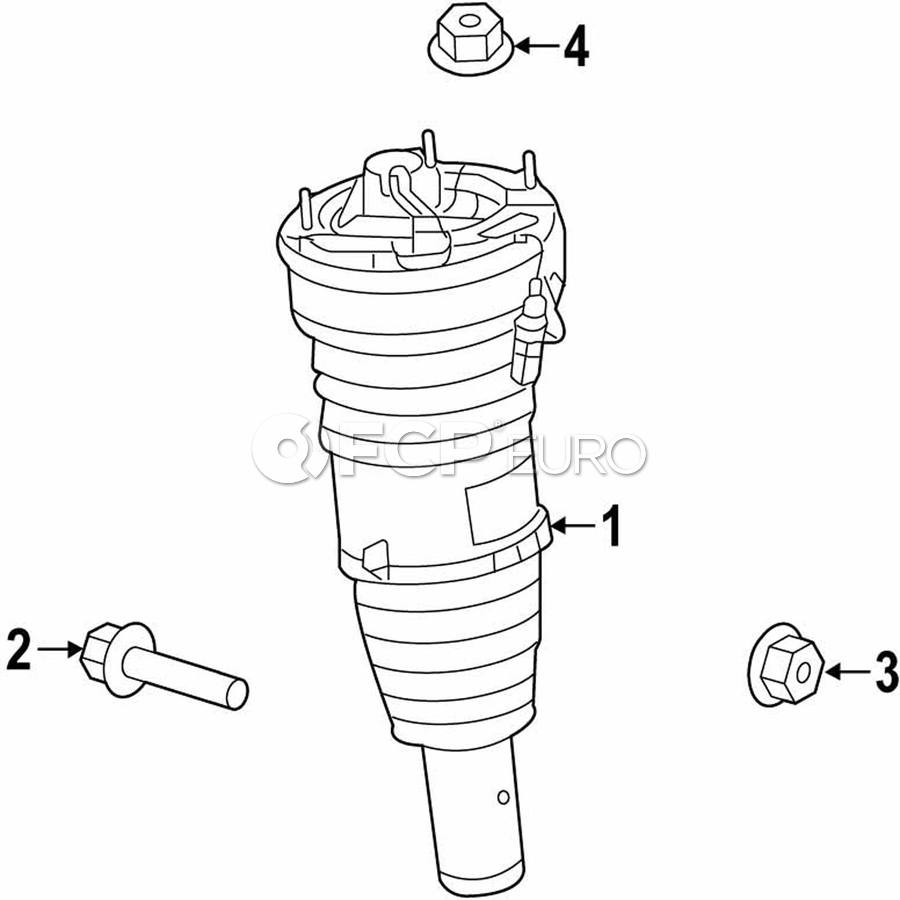 4
FCP EURO
1
2
3