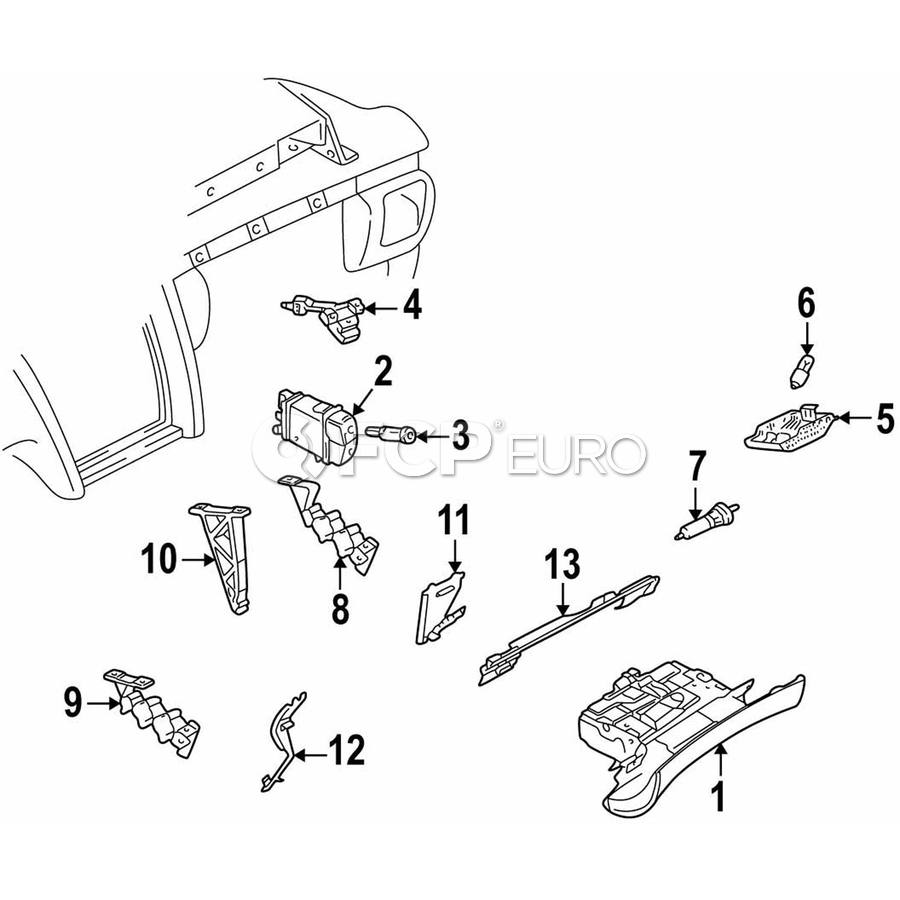 4
6
2
3
5
FCP EURO
7
11
10
13
8
9
12
1