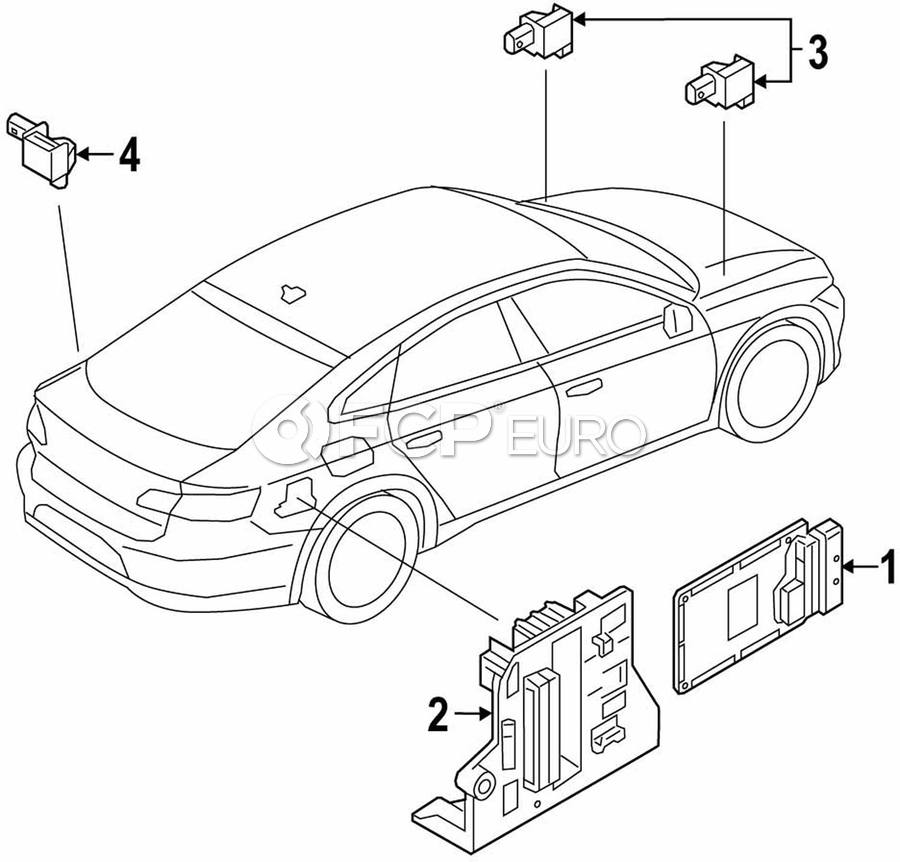 3
4
FCP EURO
1
2