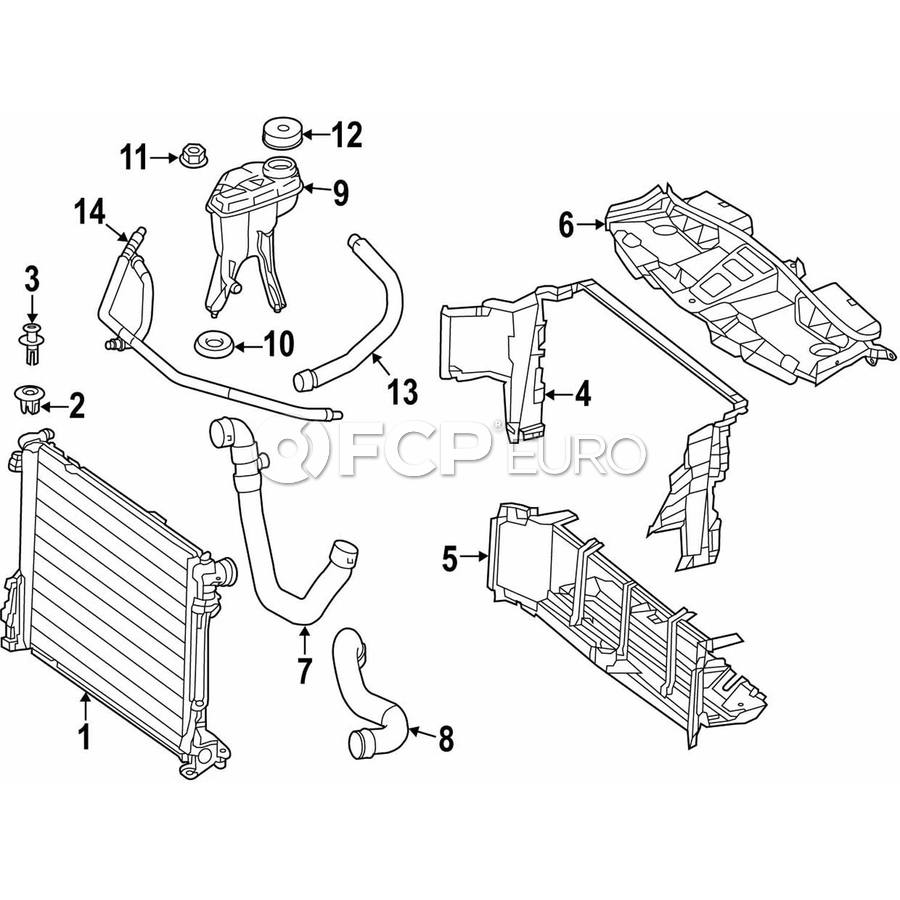 12
11
9
14
6
3
10
13
4
2
FCP EURO
5
7
1
8