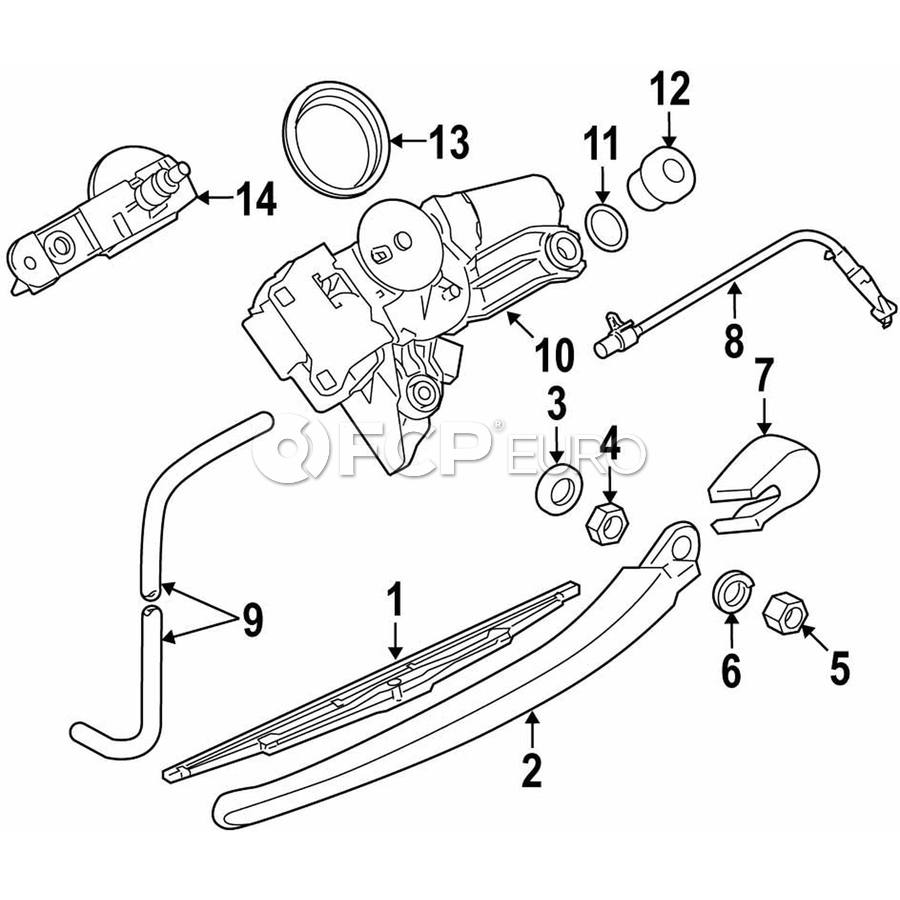 12
13
11
14
10
8
7
3
4
FCP EURO
9
1
6
5
2