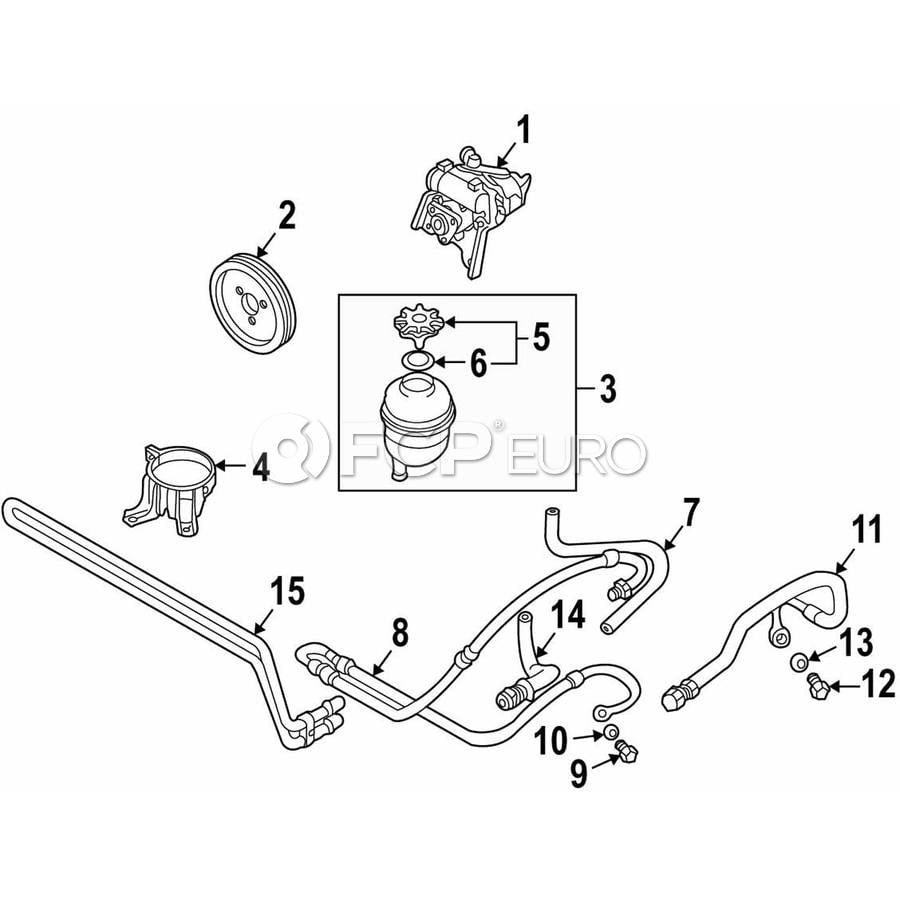 1
2
5
6
3
FCP EURO
4
7
11
15
8
14
13
12
10
9