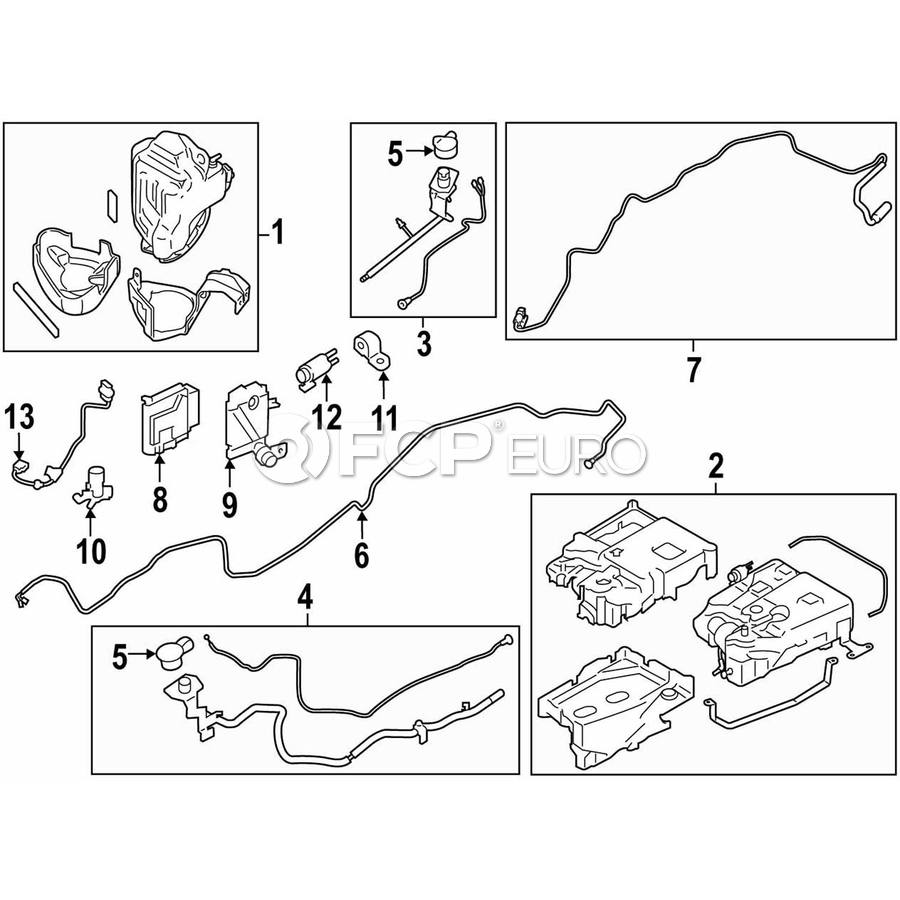 1
5
3
7
13
8
9
12
11
FCP EURO
2
10
6
4
5