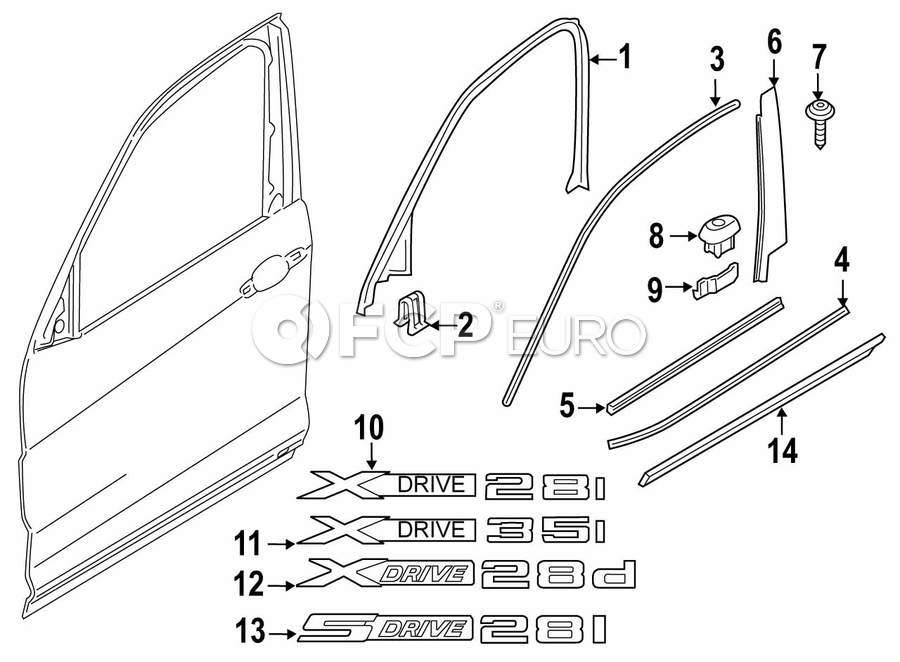 1
3
6
7
8
9
4
2
FCP EURO
5
14
10
X DRIVE 28i
11
X DRIVE 35i
12
X DRIVE 28d
13
S DRIVE 28i