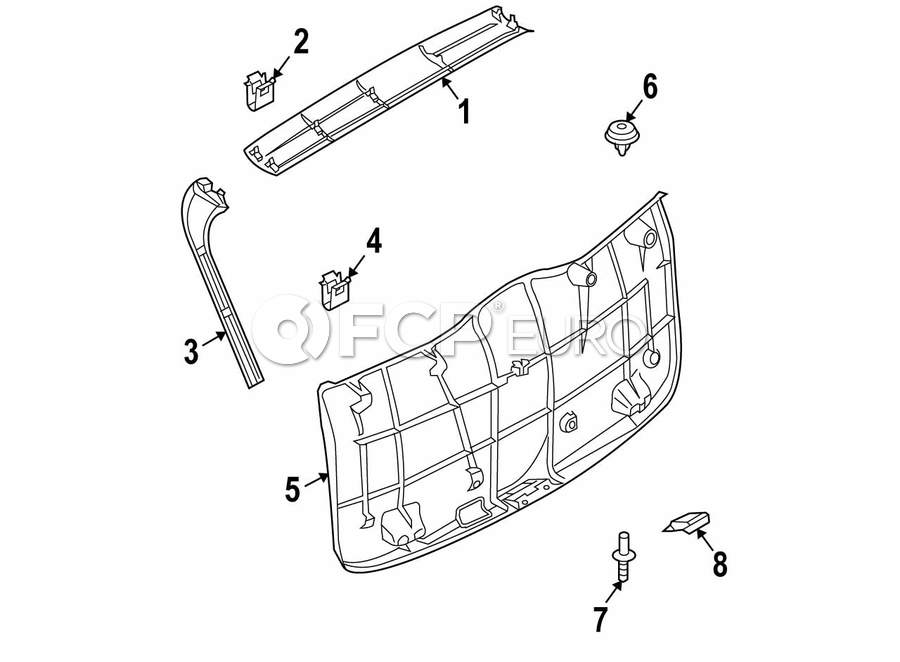 2
1
6
4
3
FCP EURO
5
8
7