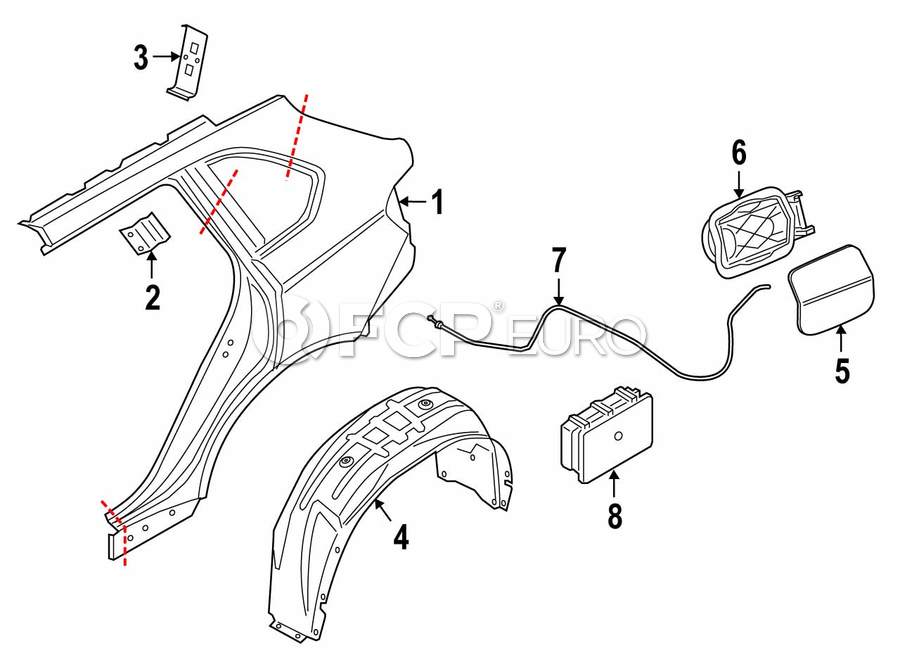 3
1
2
6
7
FCP EURO
5
4
8