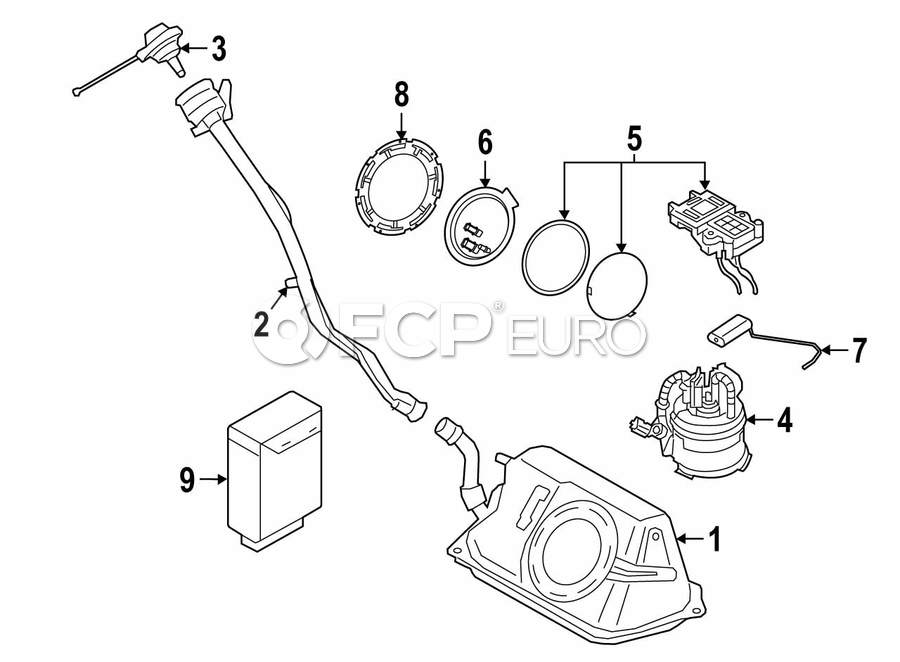 3
8
6
5
2
FCP® EURO
7
4
9
1