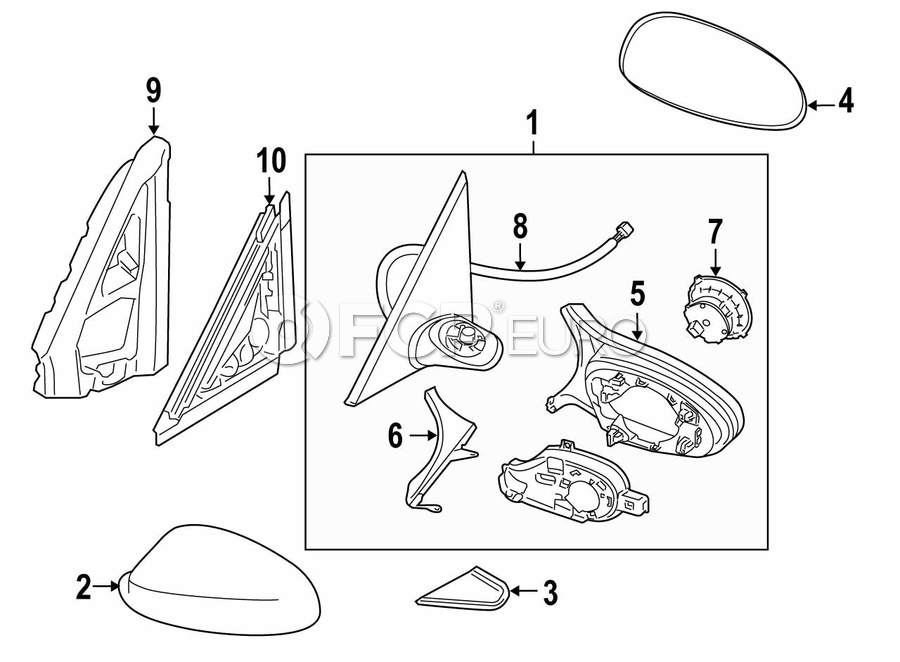 9
10
1
4
8
7
5
FCP EURO
6
2
3